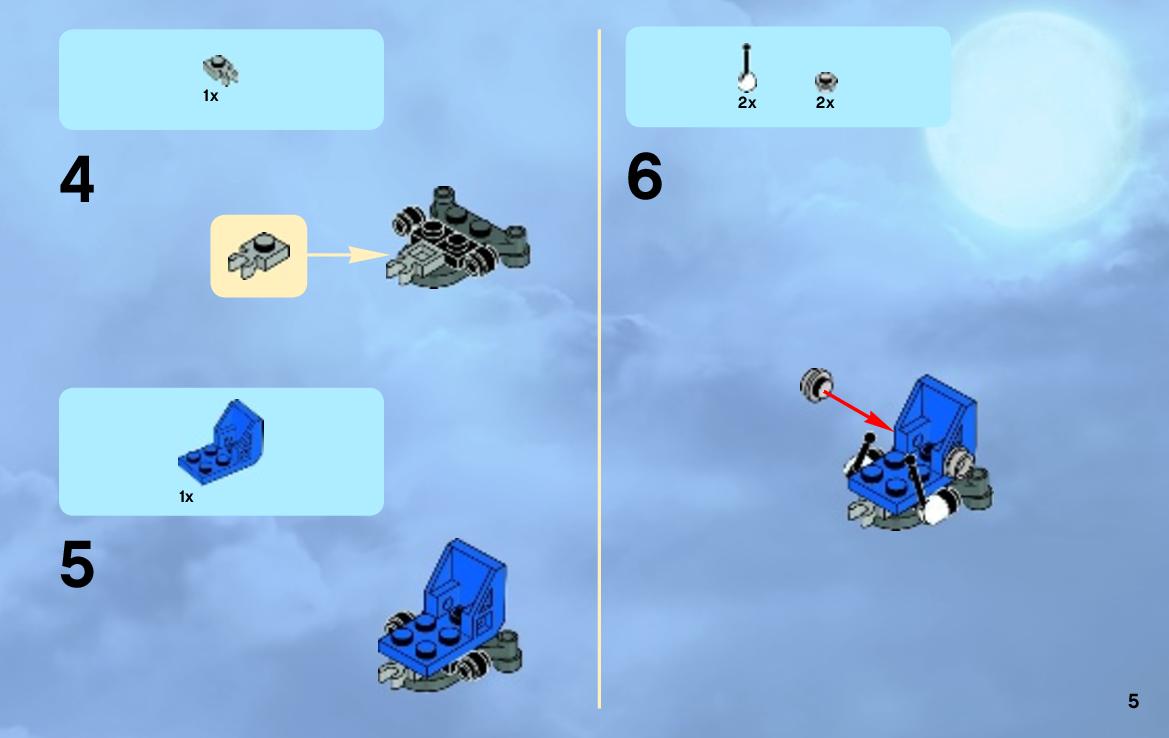 1x

4

1x

5

2x 2x

6

5