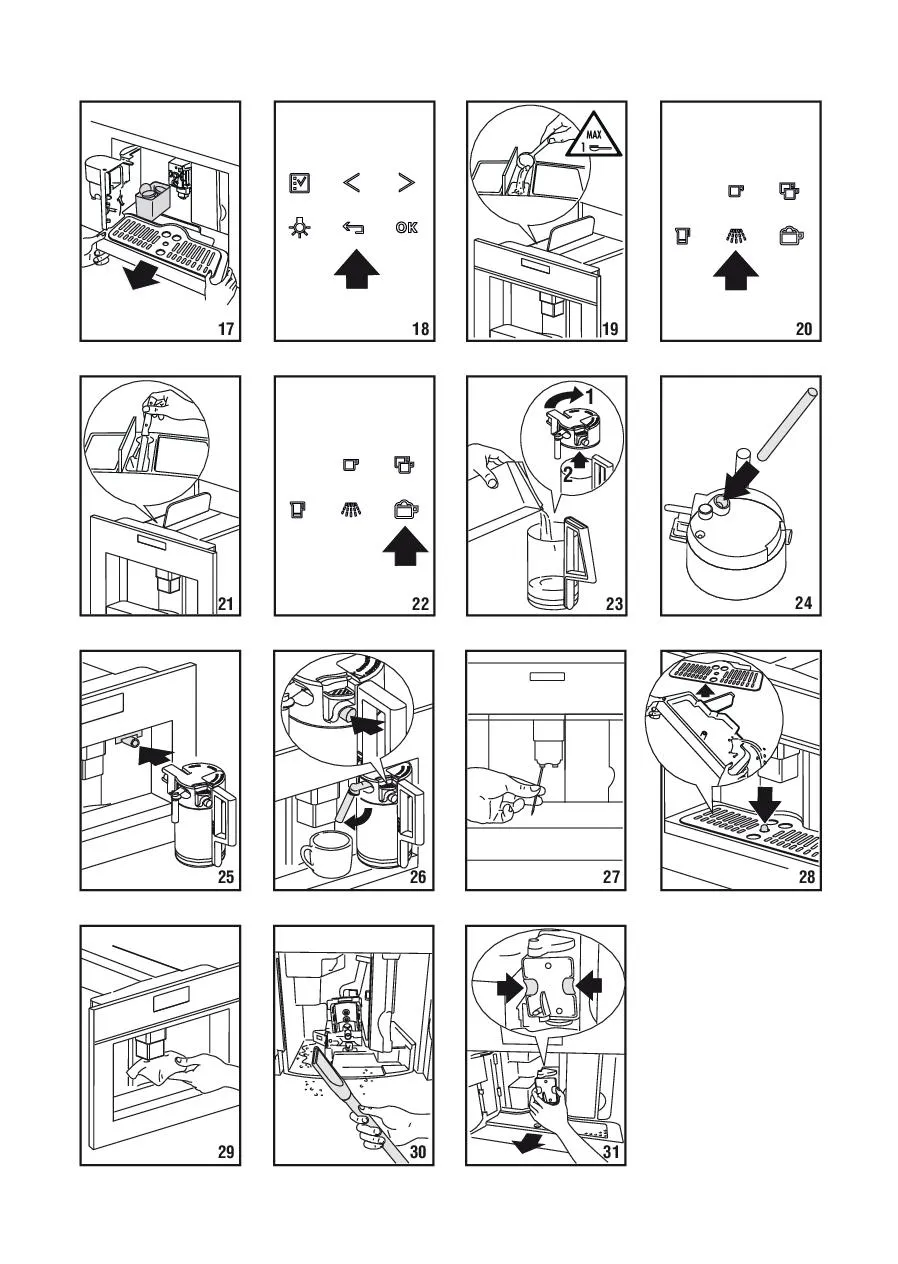 17

OK

18

MAX
1

19

20

21

22

1
2

23

24

25

26

27

28

29

30

31