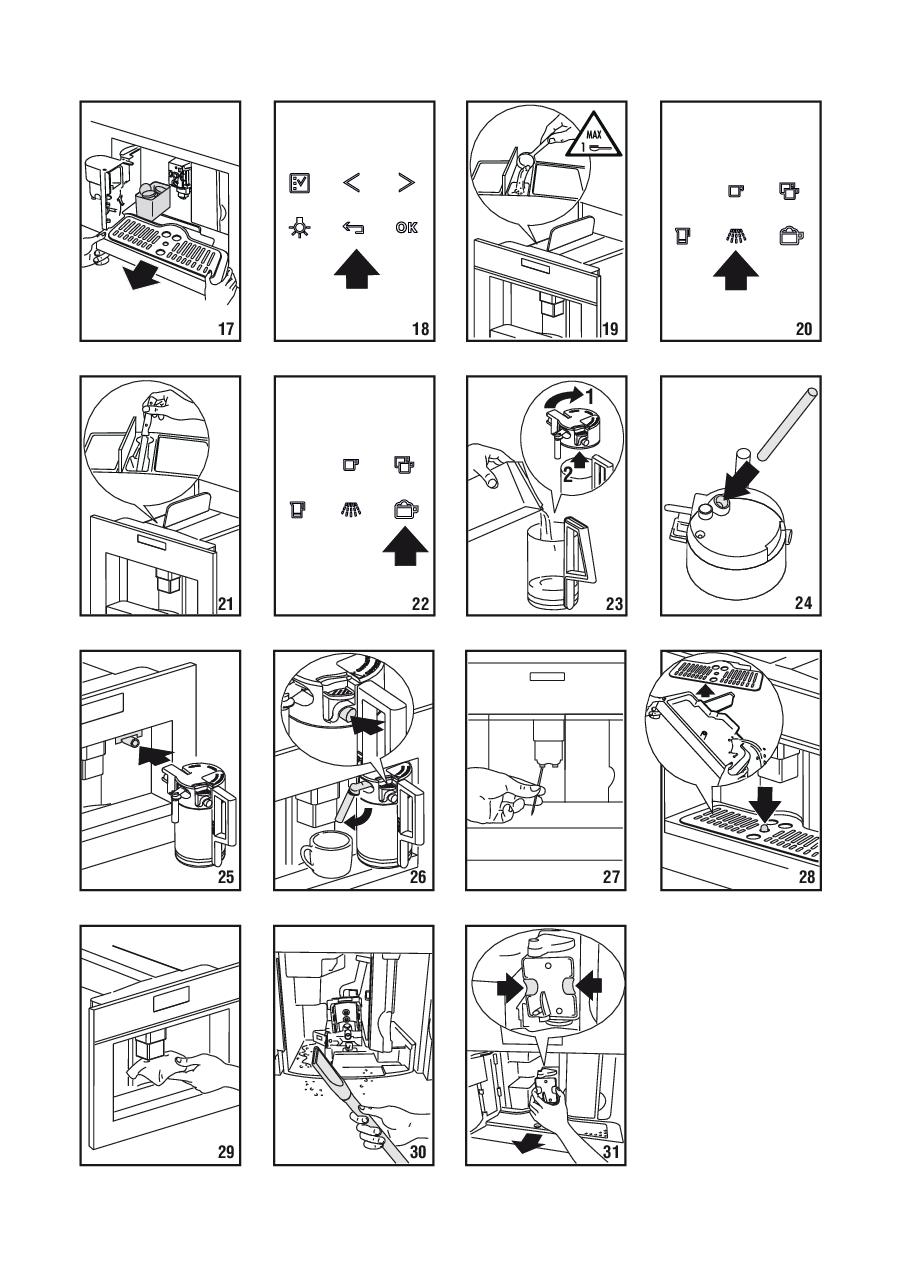 17

OK

18

MAX
1

19

20

21

22

1
2

23

24

25

26

27

28

29

30

31