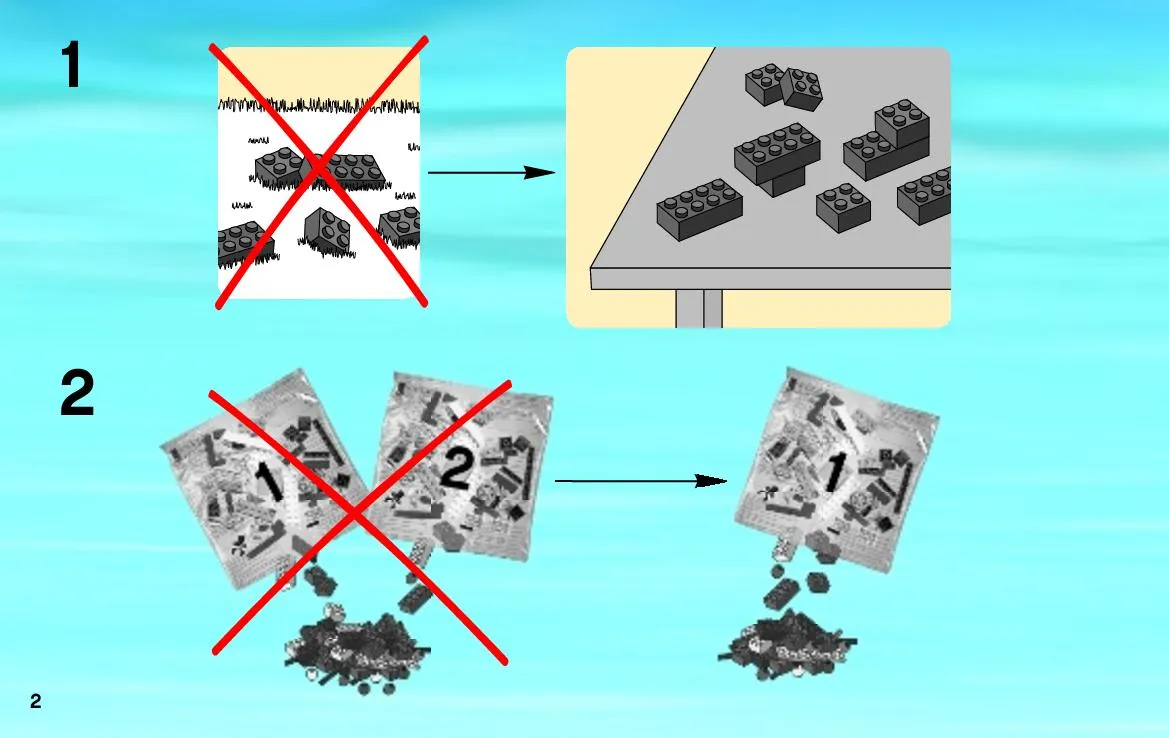 1

2

1

2

1

2