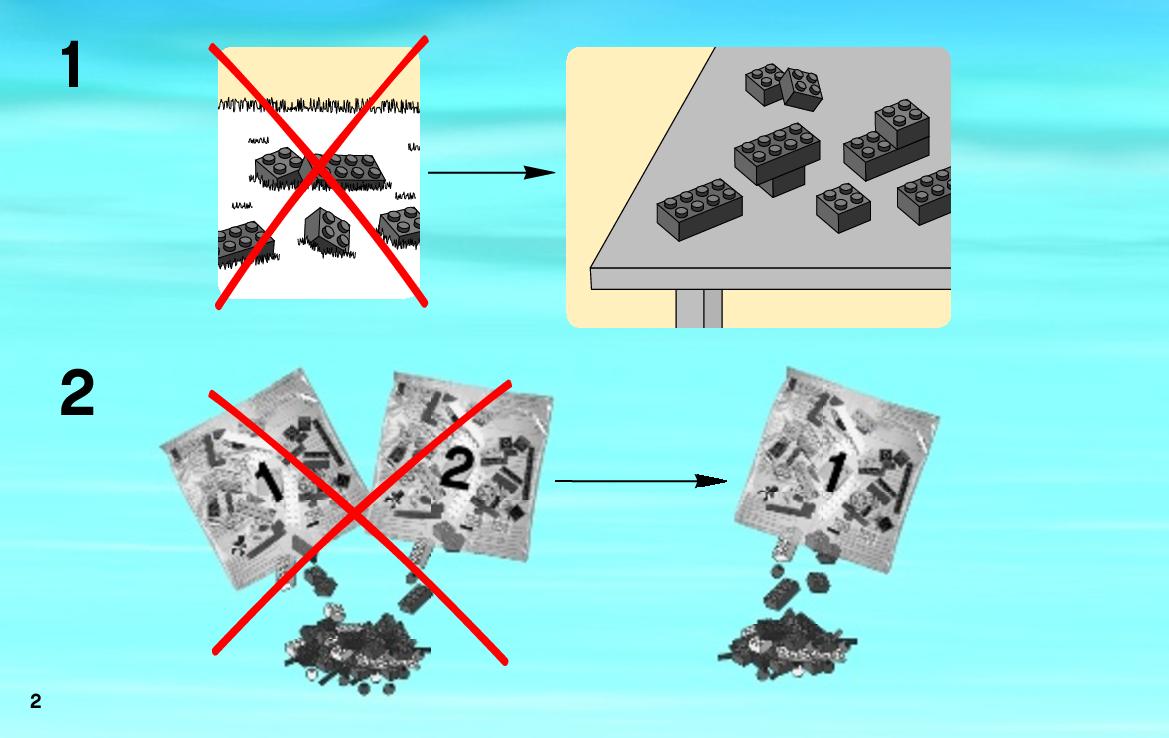 1

2

1

2

1

2