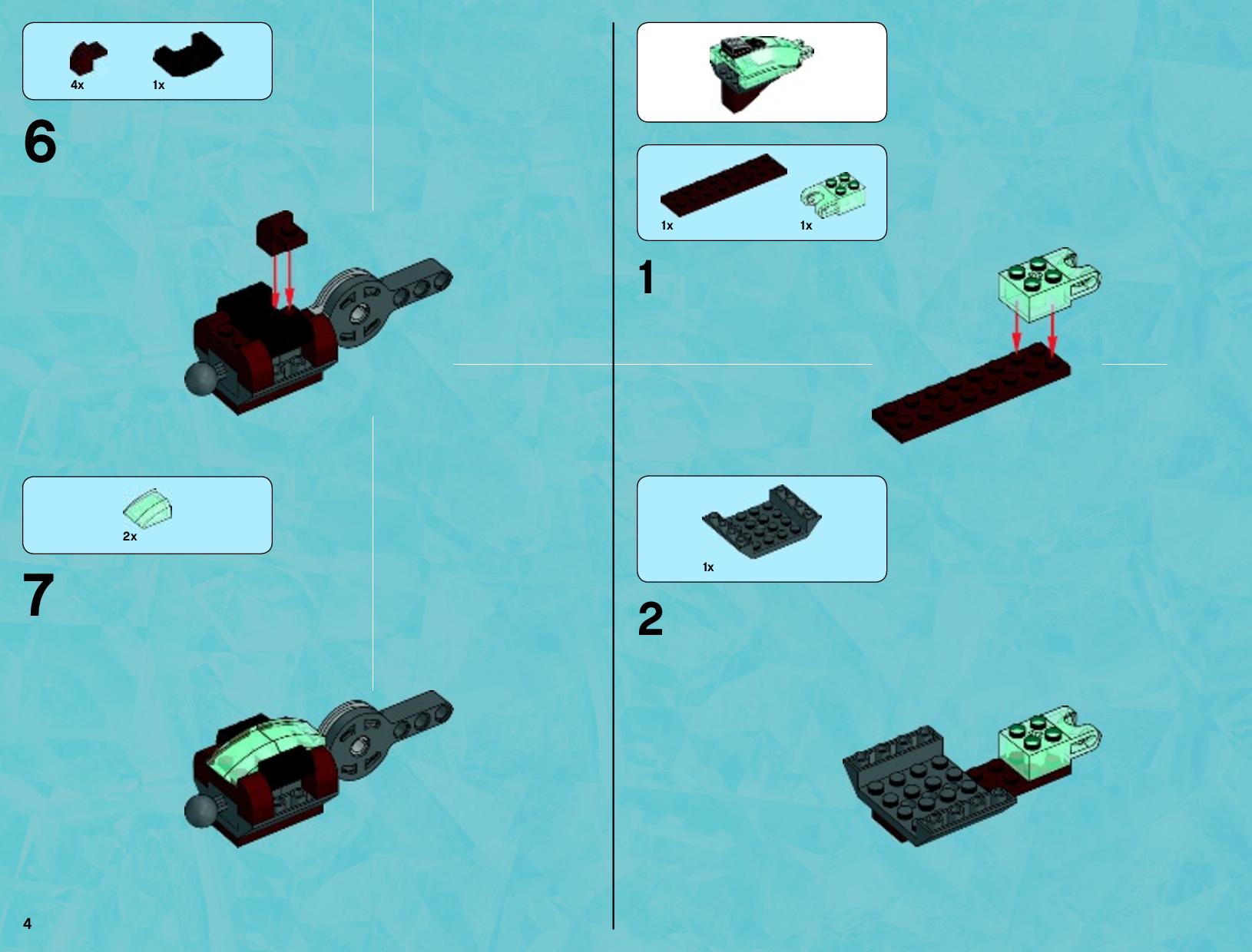 4x 1x

6

2x

7

4

1x 1x

1

1x

2