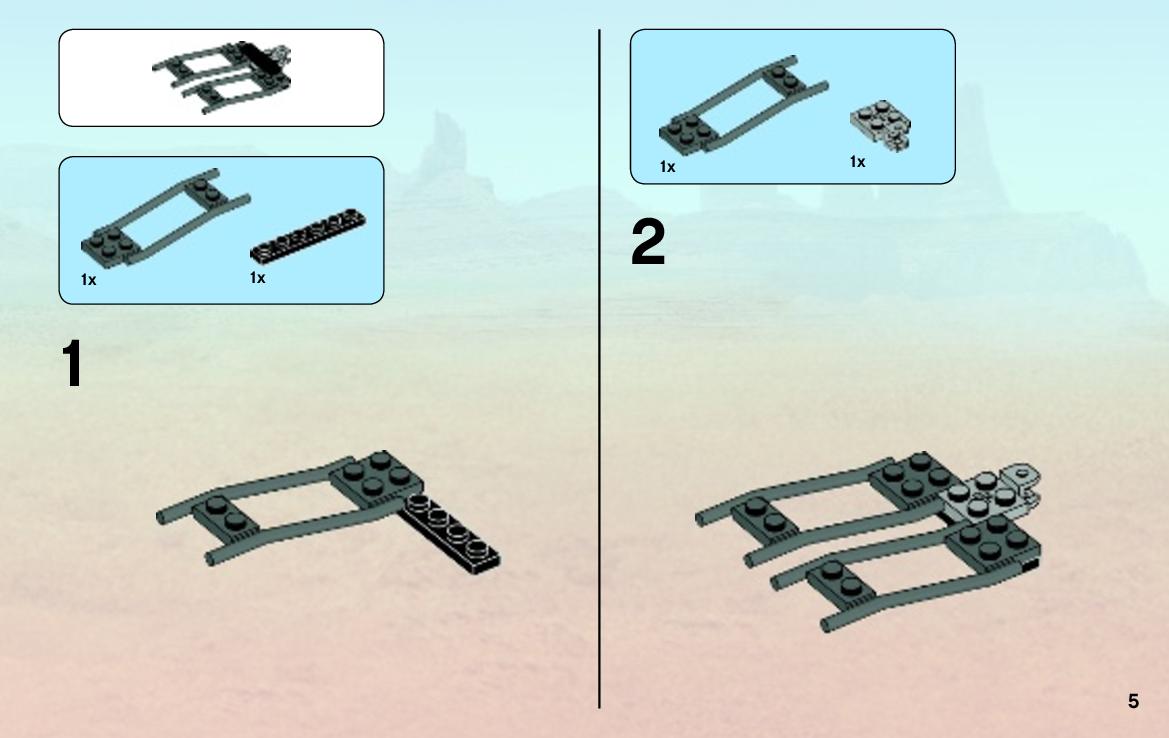 1x
1x

1

1x
1x

2

5