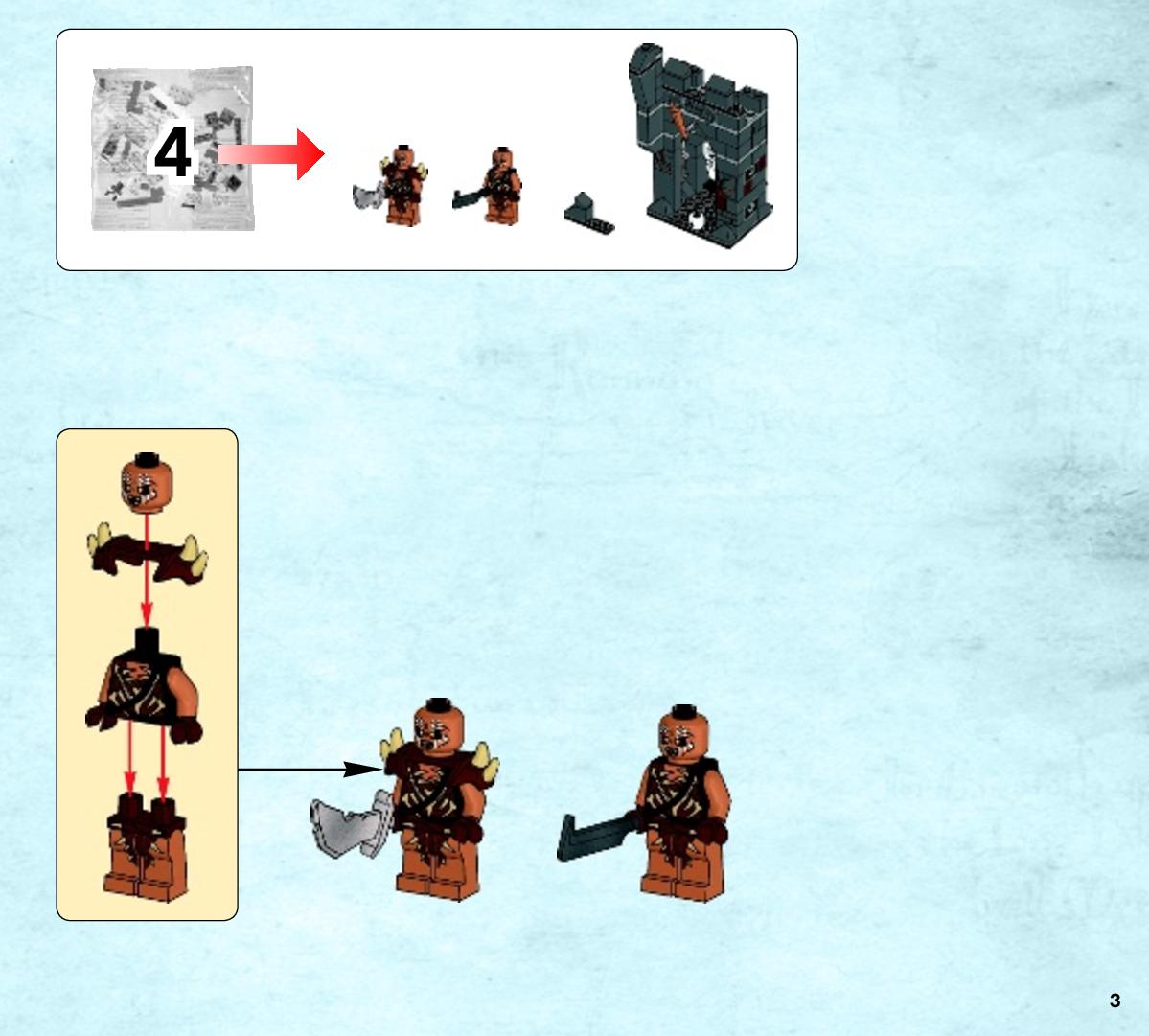 4

3