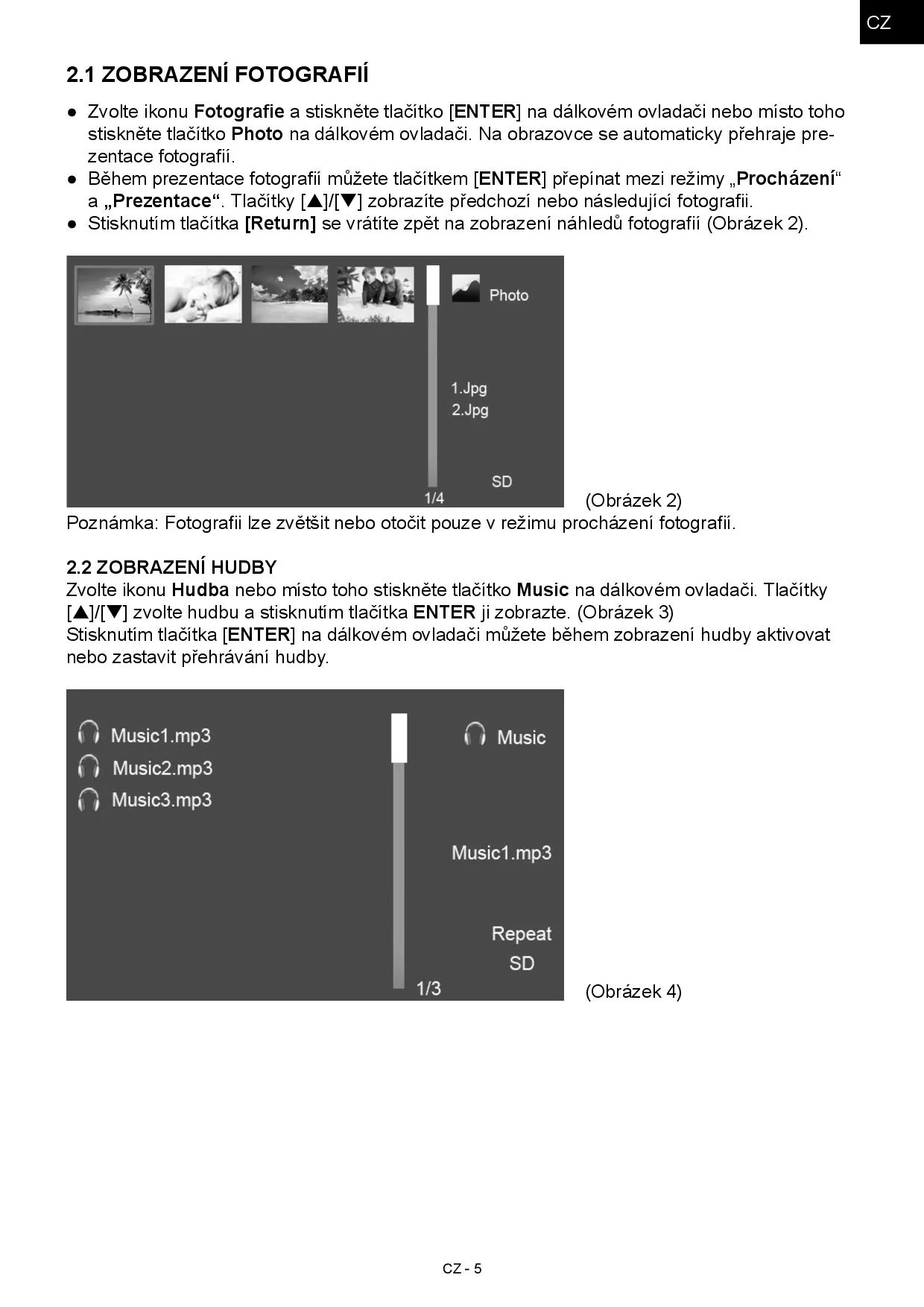 CZ

2.1 ZOBRAZENÍ FOTOGRAFIÍ

● Zvolte ikonu Fotografie a stiskněte tlačítko [ENTER] na dálkovém ovladači nebo místo toho stiskněte tlačítko Photo na dálkovém ovladači. Na obrazovce se automaticky přehraje prezentace fotografií.
● Během prezentace fotografií můžete tlačítkem [ENTER] přepínat mezi režimy „Procházení“ a „Prezentace“. Tlačítky [▲]/[▼] zobrazíte předchozí nebo následující fotografii.
● Stisknutím tlačítka [Return] se vrátíte zpět na zobrazení náhledů fotografií (Obrázek 2).

Photo
1.Jpg
2.Jpg
SD
1/4

(Obrázek 2)

Poznámka: Fotografii lze zvětšit nebo otočit pouze v režimu procházení fotografií.

2.2 ZOBRAZENÍ HUDBY
Zvolte ikonu Hudba nebo místo toho stiskněte tlačítko Music na dálkovém ovladači. Tlačítky [▲]/[▼] zvolte hudbu a stisknutím tlačítka ENTER ji zobrazte. (Obrázek 3)
Stisknutím tlačítka [ENTER] na dálkovém ovladači můžete během zobrazení hudby aktivovat nebo zastavit přehrávání hudby.

Music1.mp3
Music2.mp3
Music3.mp3
Music
Music1.mp3
Repeat
SD
1/3

(Obrázek 4)

CZ - 5