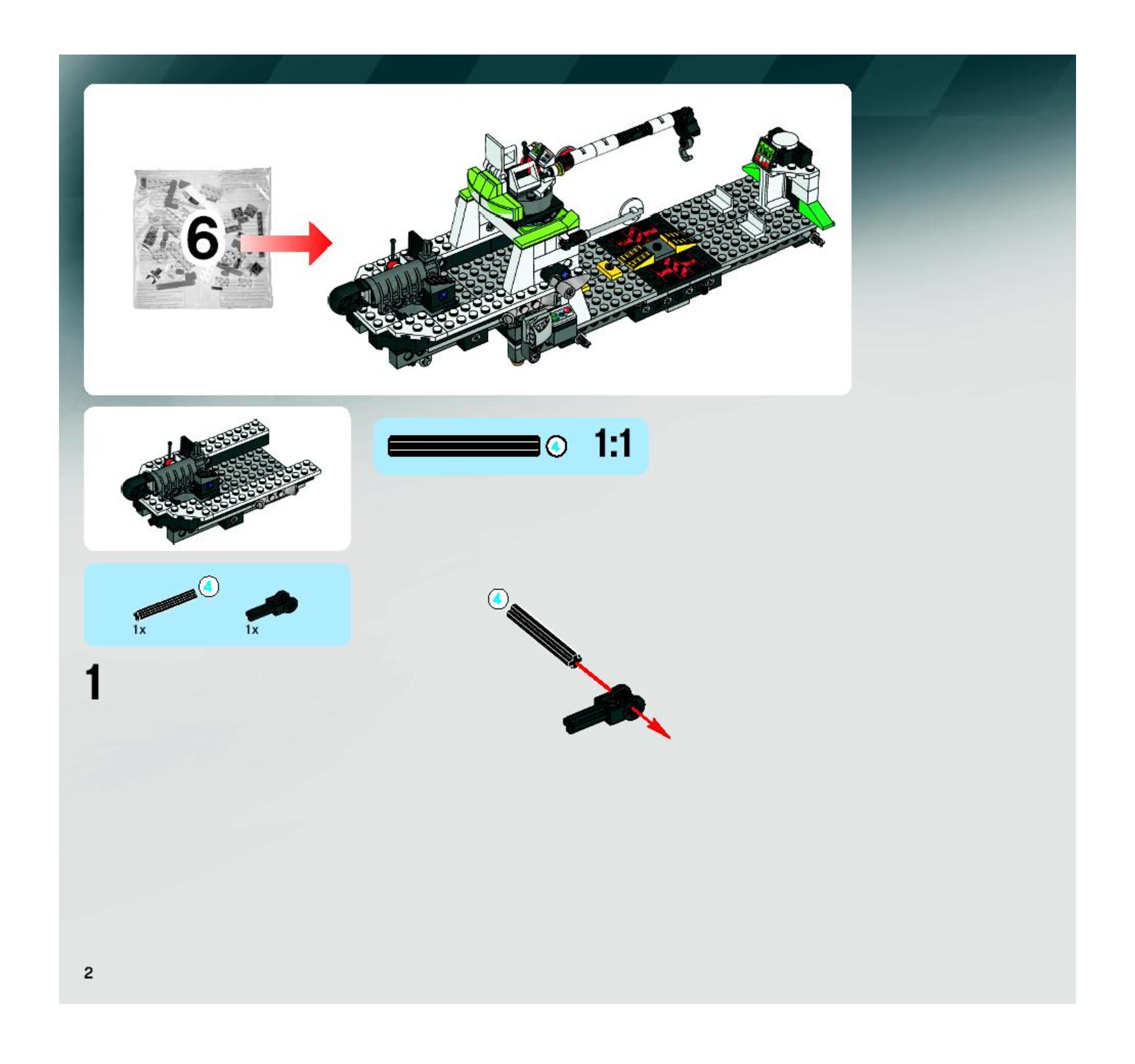 6

4 1:1

4
1x 1x

1

4

2