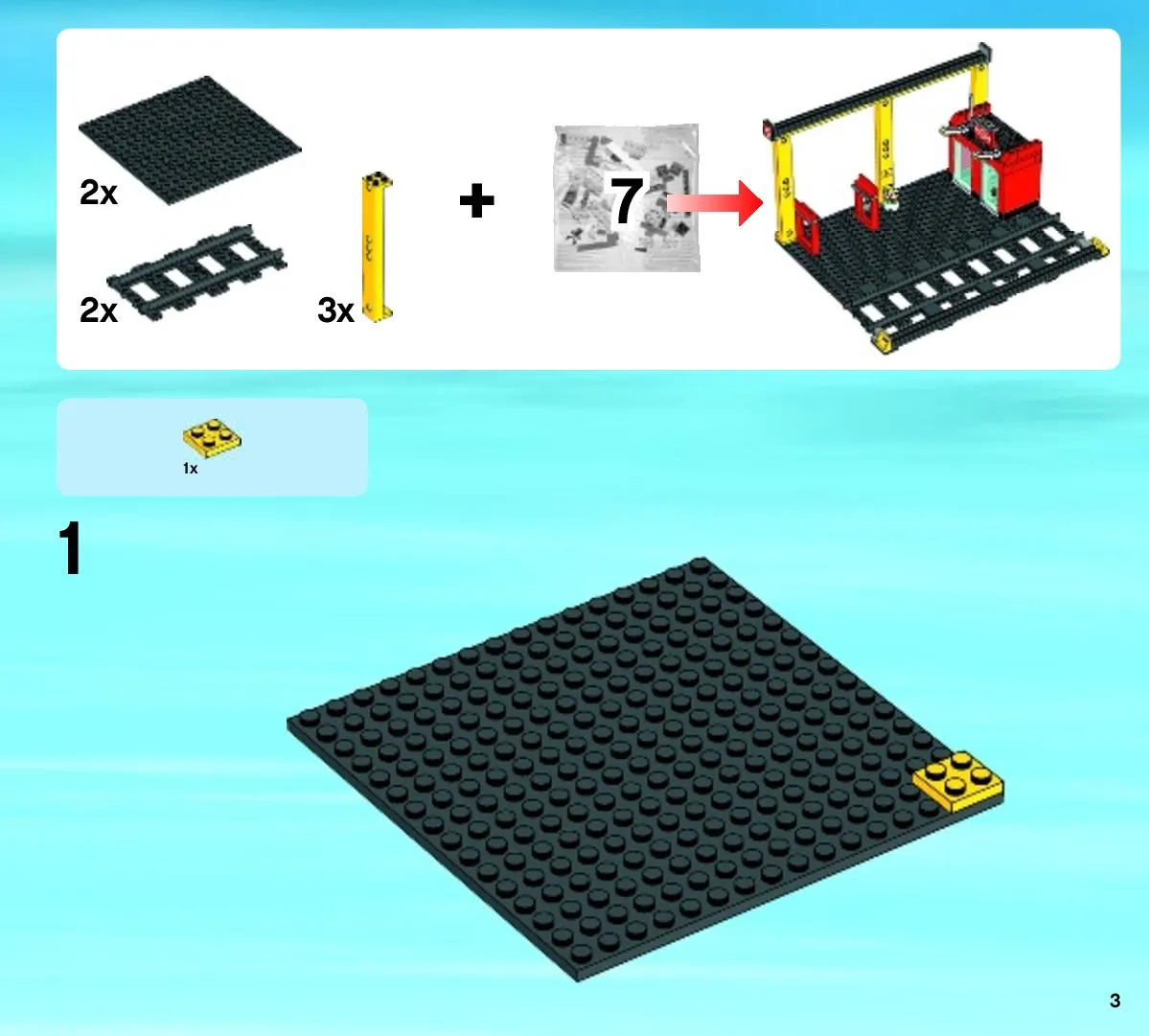 2x

2x

3x

+

7

1x

1

3