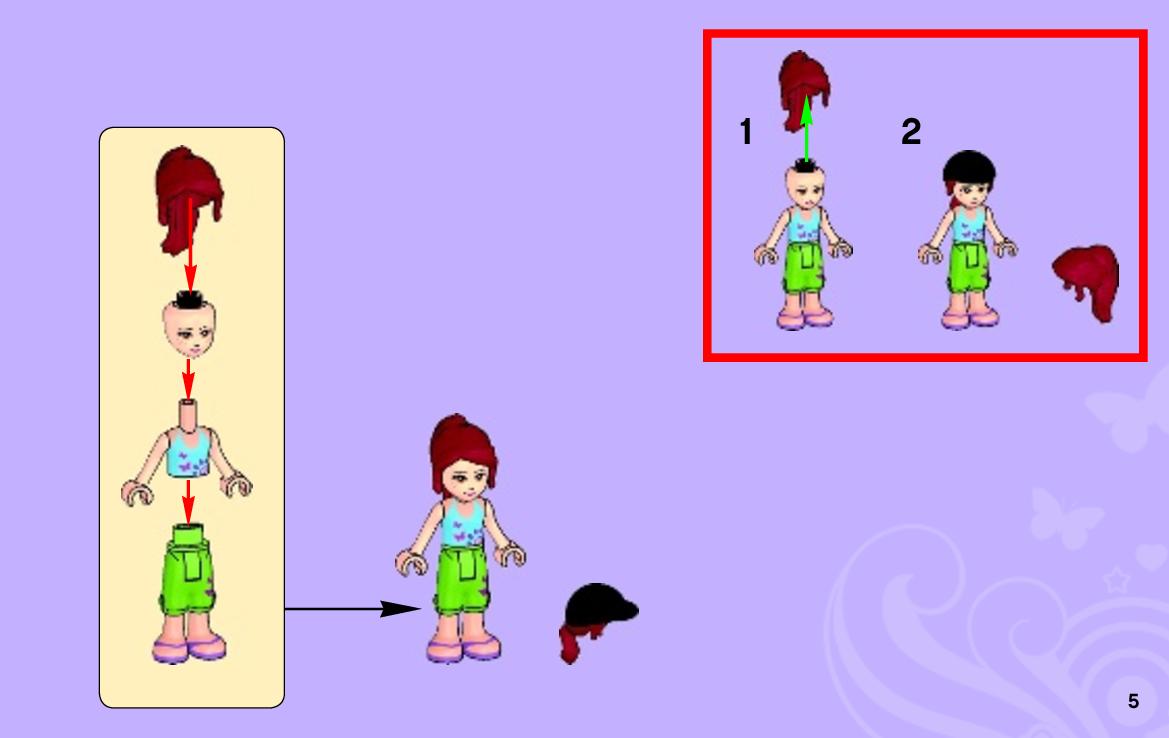 1

2

5