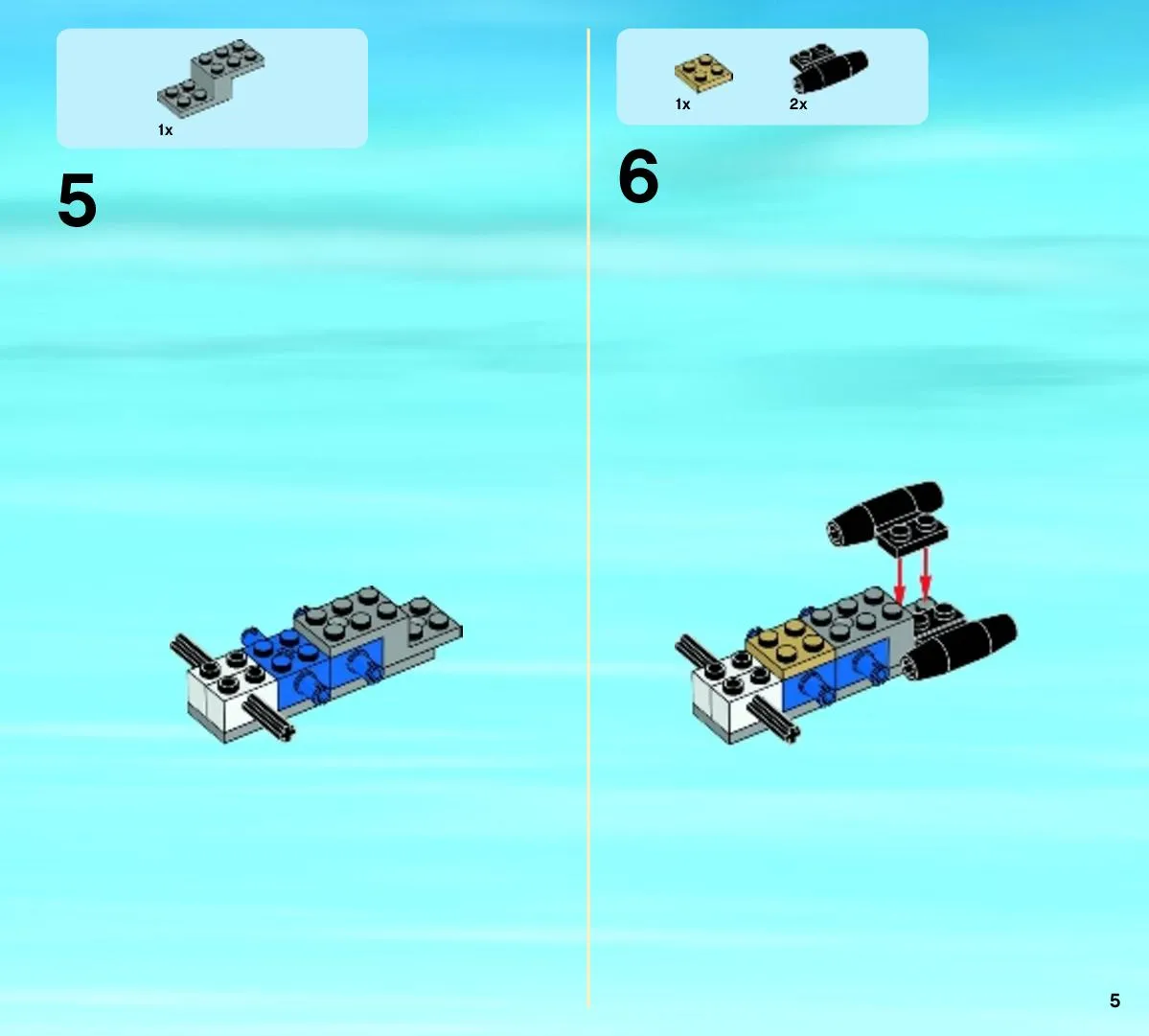 1x

5

1x

2x

6

5