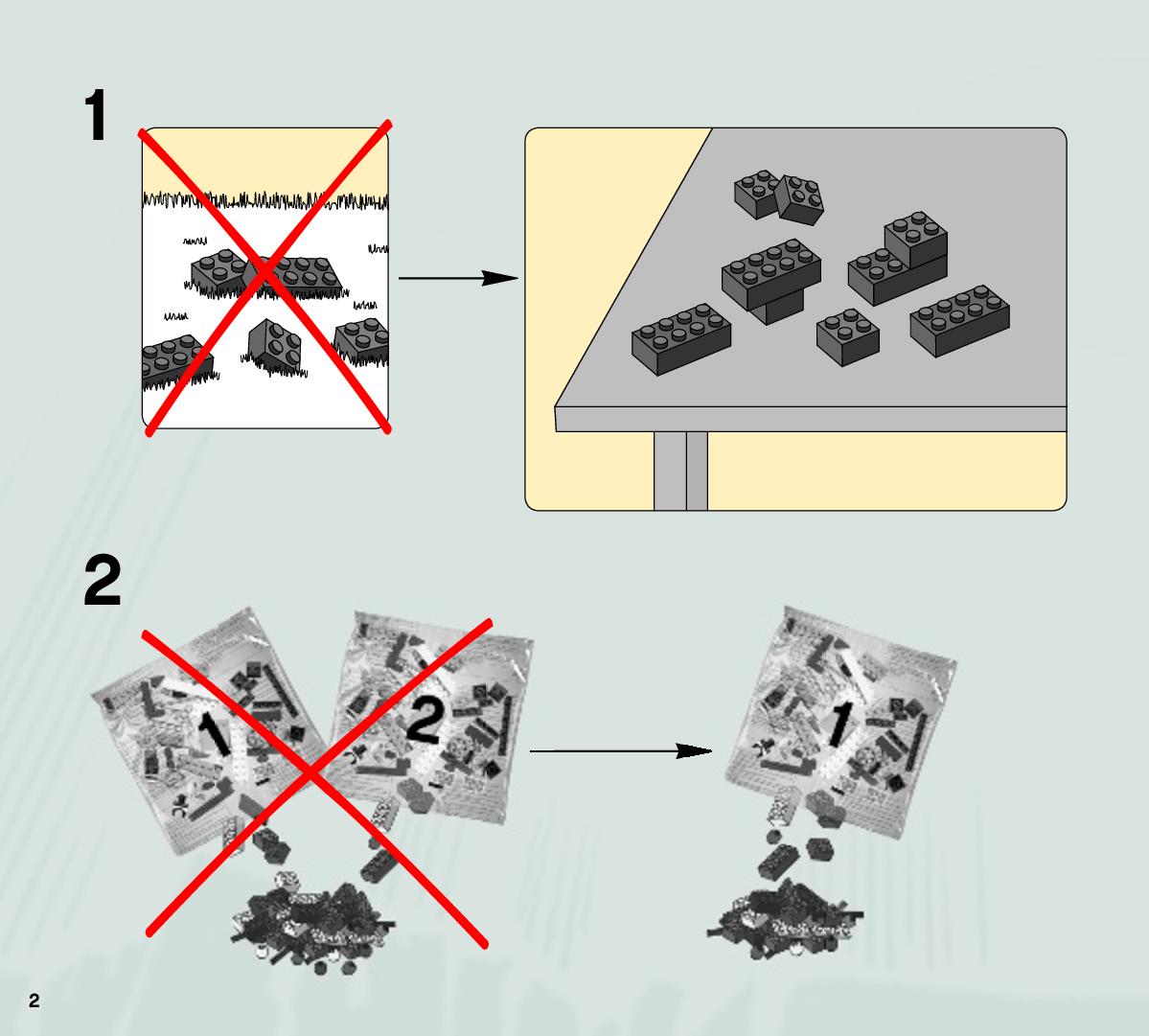 1

2

1

2

1

2