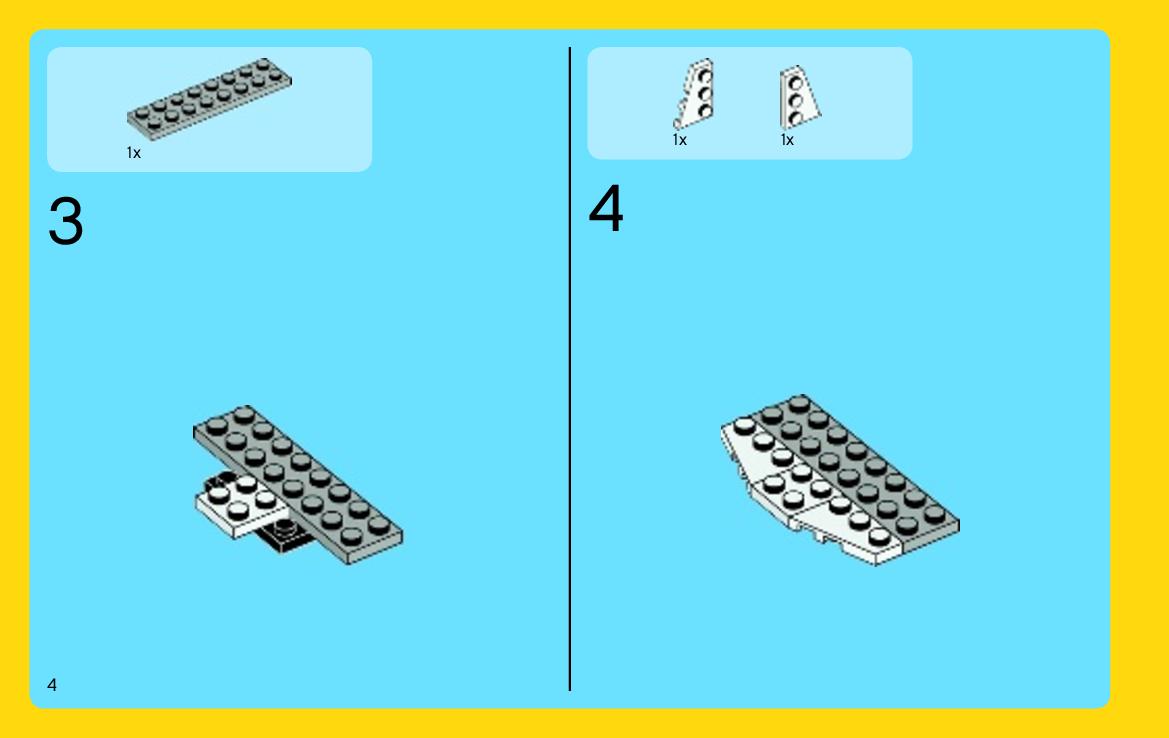 1x

3

1x 1x

4

4