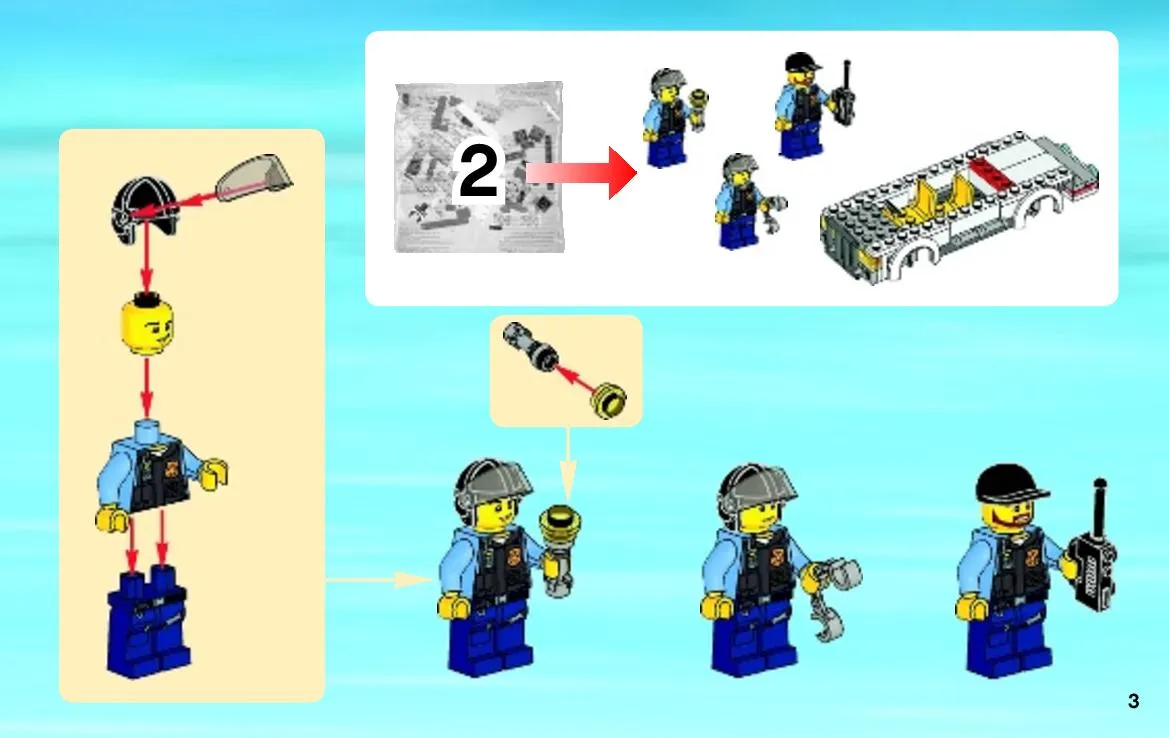 2

3