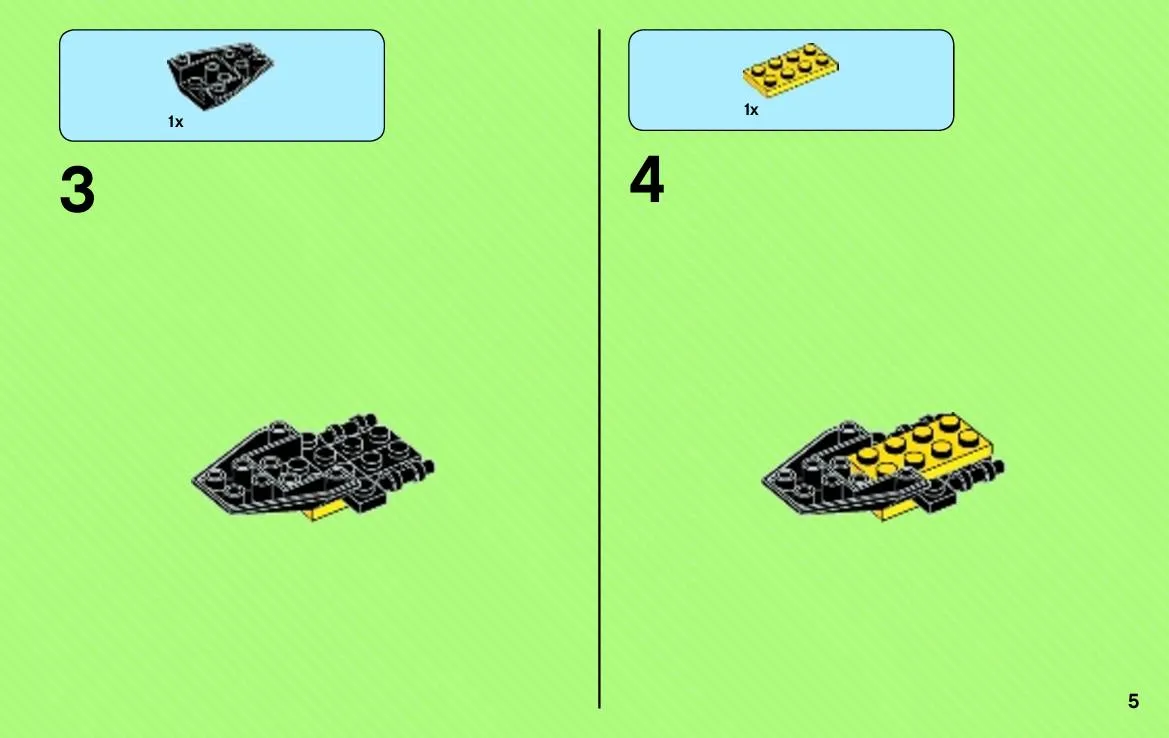 1x

3

1x

4

5