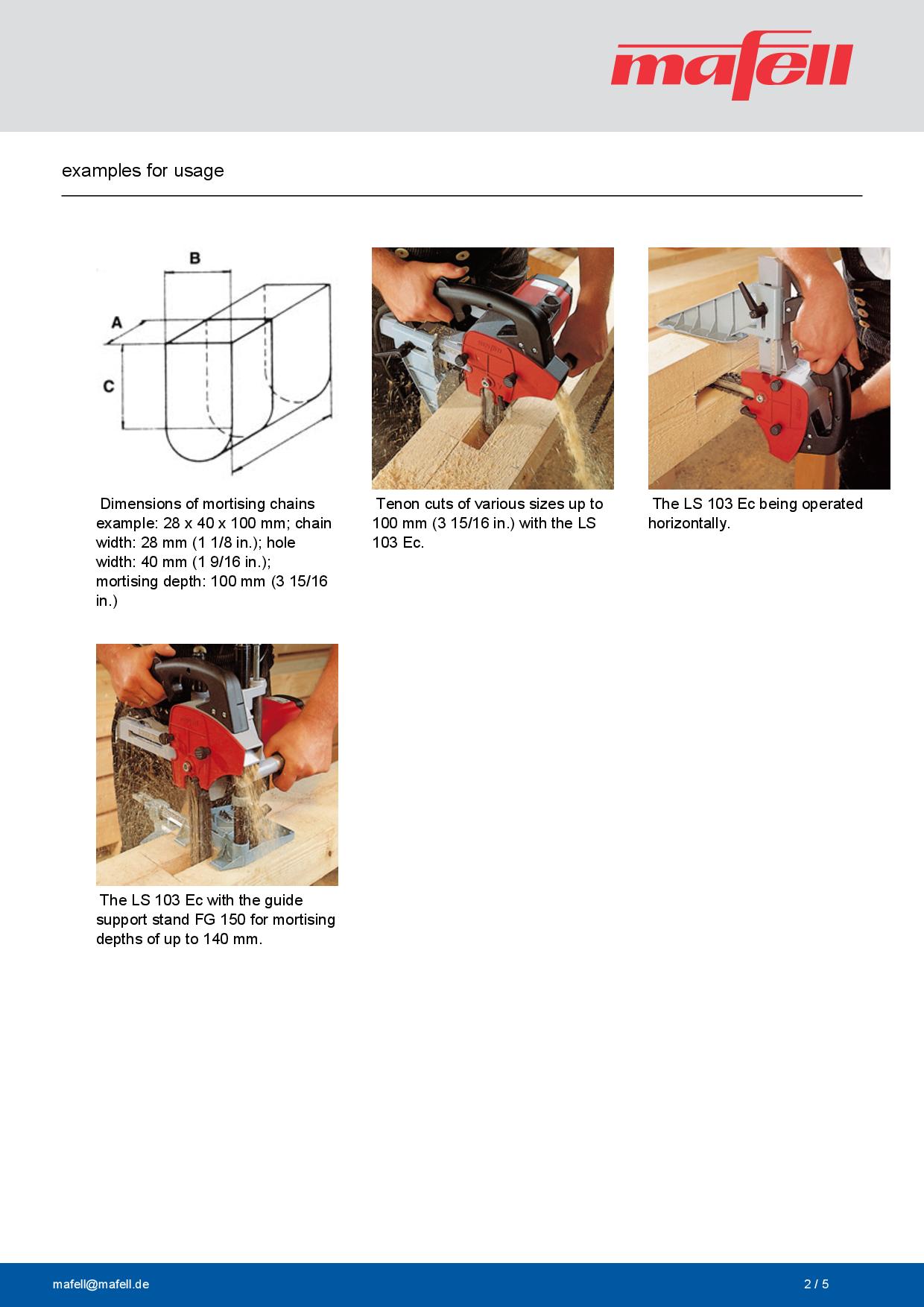 mafell

examples for usage

B

A

C

Dimensions of mortising chains example: 28 x 40 x 100 mm; chain width: 28 mm (1 1/8 in.); hole width: 40 mm (1 9/16 in.); mortising depth: 100 mm (3 15/16 in.)

Tenon cuts of various sizes up to 100 mm (3 15/16 in.) with the LS 103 Ec.

The LS 103 Ec being operated horizontally.

The LS 103 Ec with the guide support stand FG 150 for mortising depths of up to 140 mm.

mafell@mafell.de

2 / 5