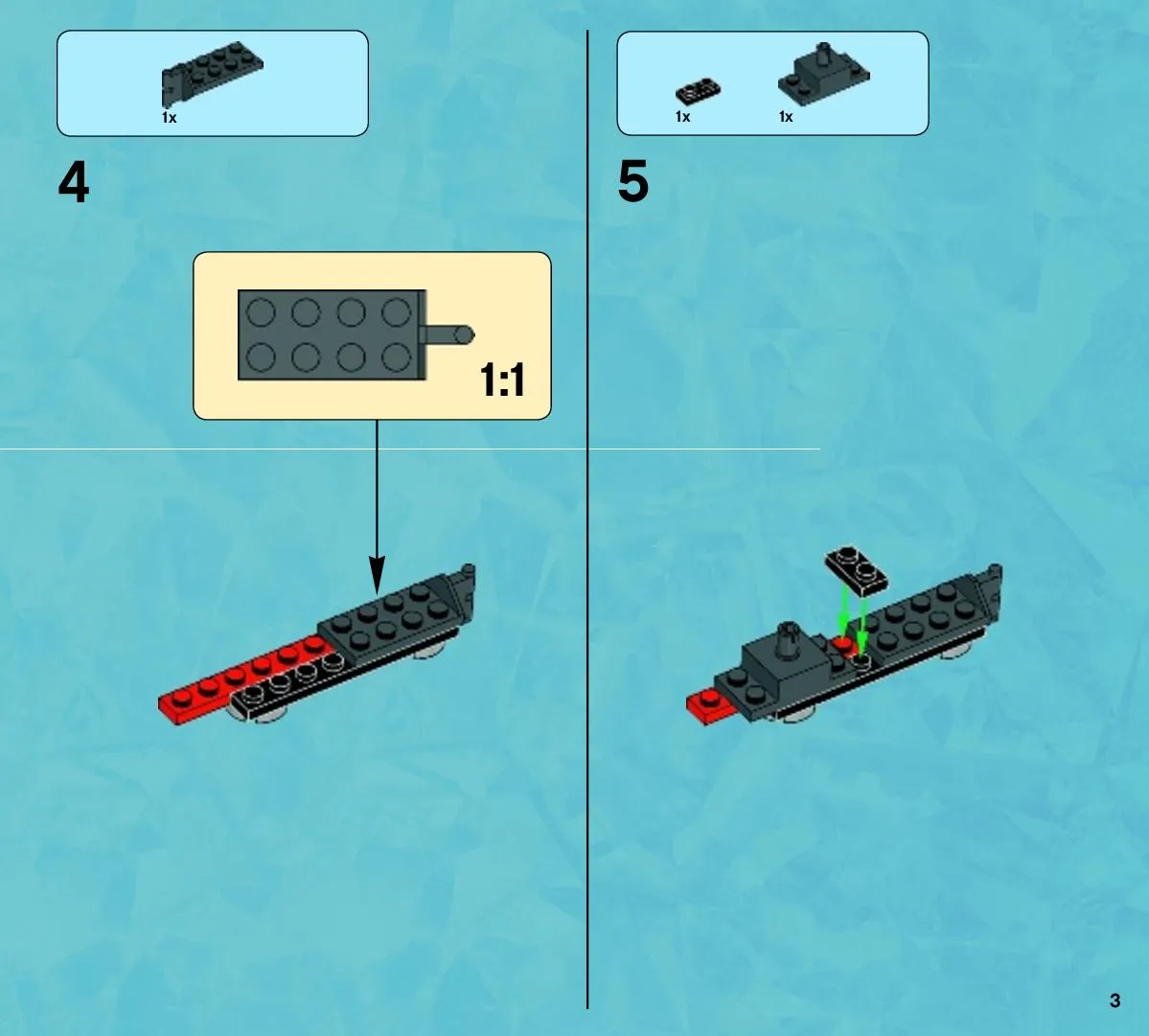 1x

4

1:1

1x 1x

5

3