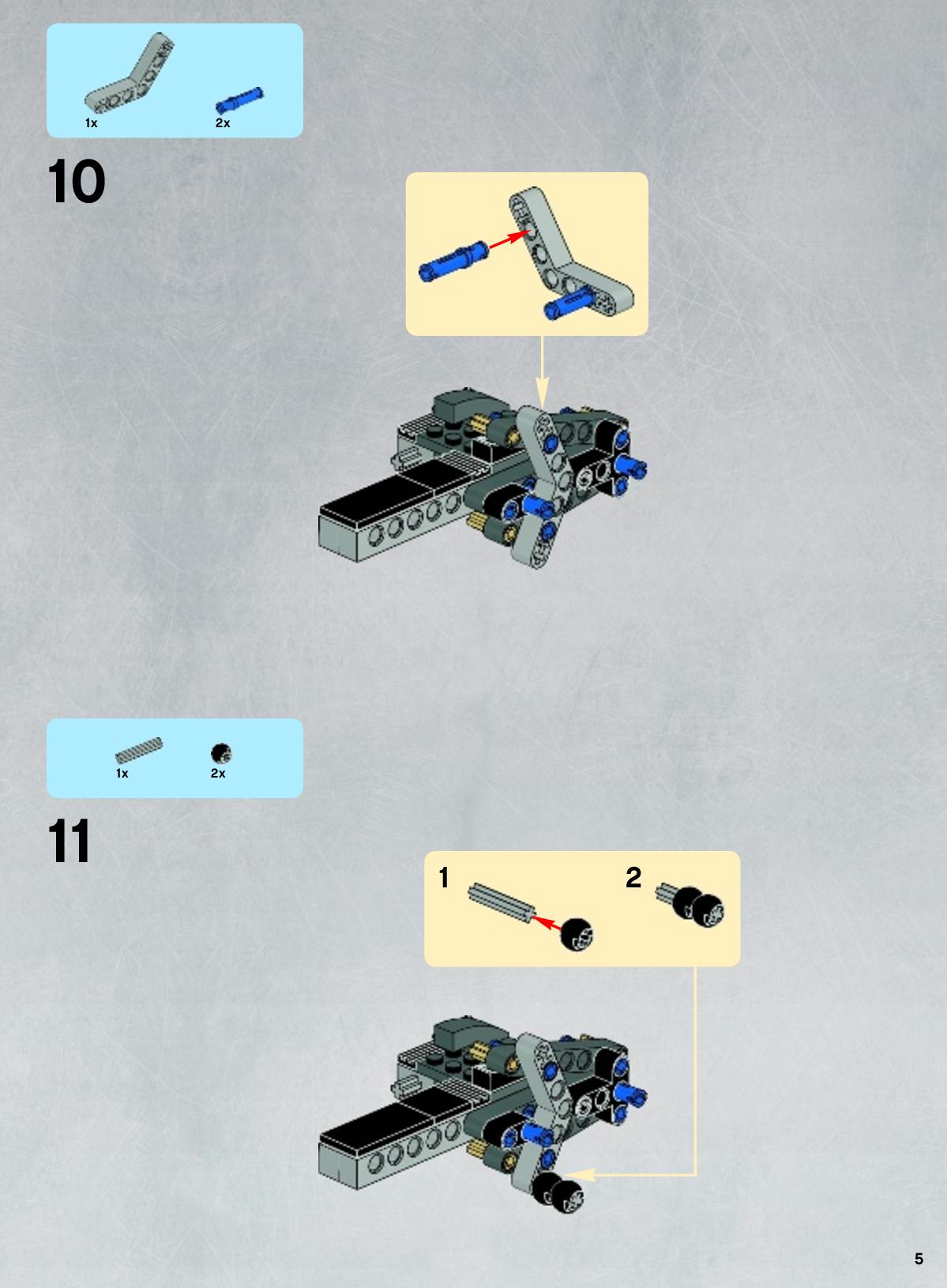 1x 2x

10

1x 2x

11

1

2

5