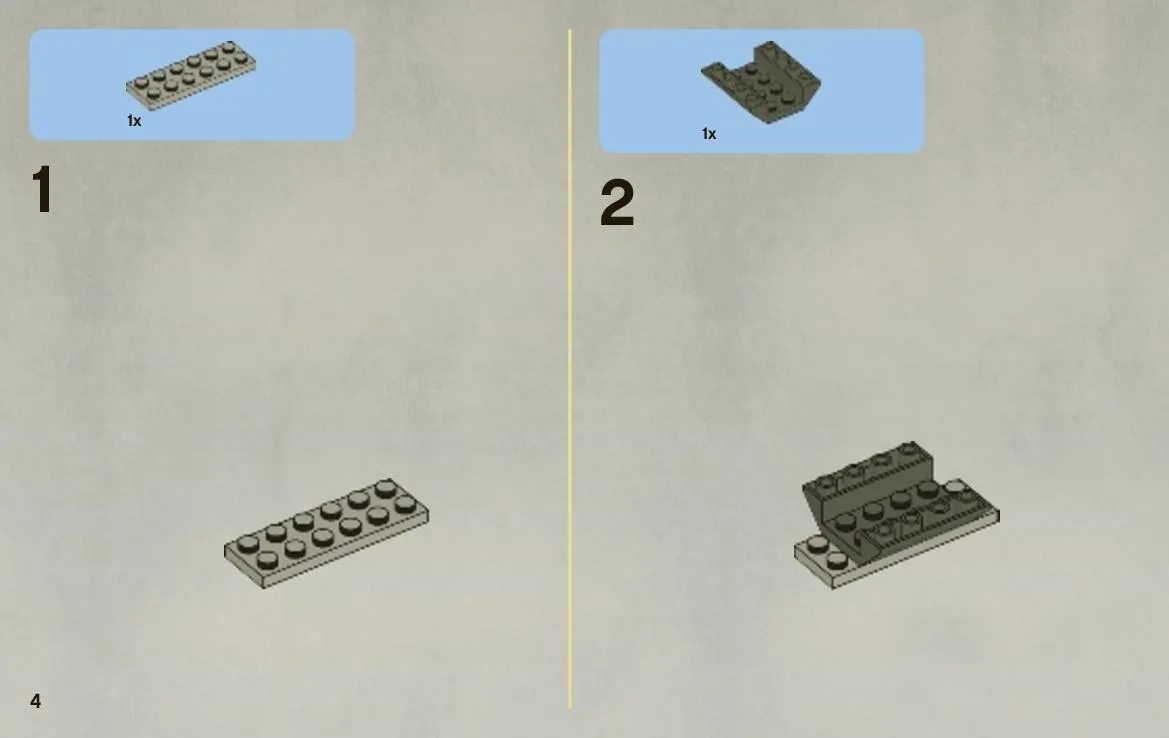 1x

1

1x

2

4