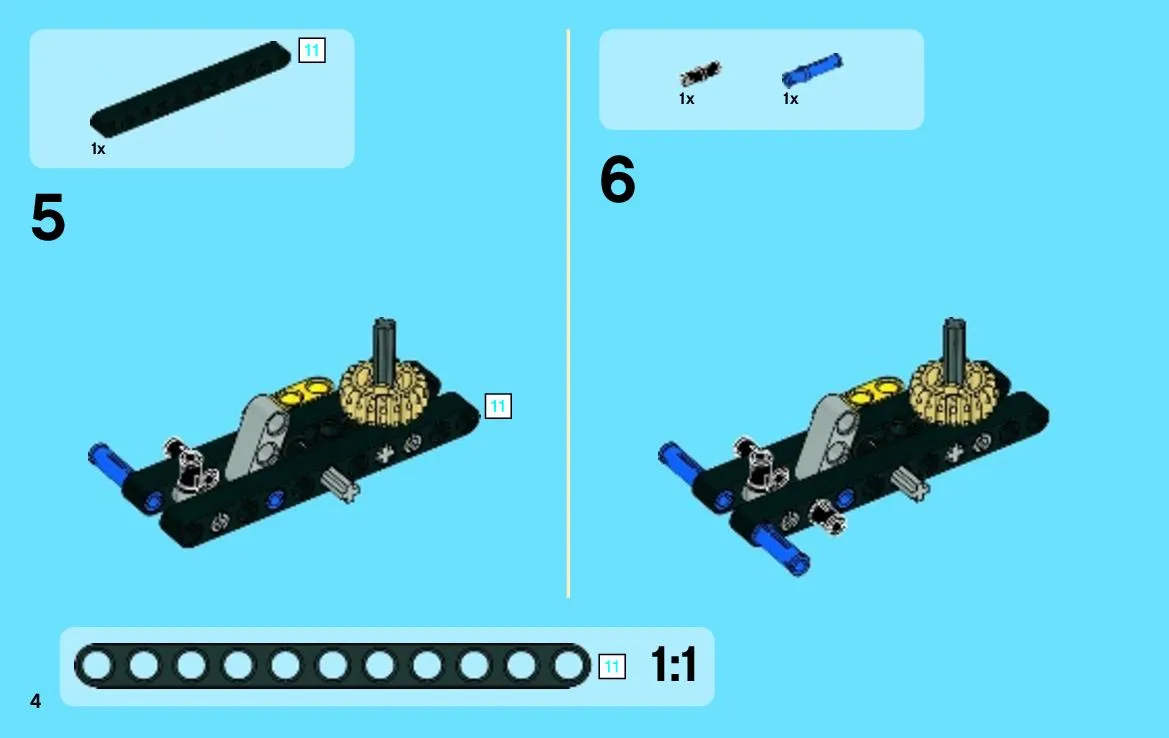 11
1x

5

11

1x 1x

6

11 1:1

4