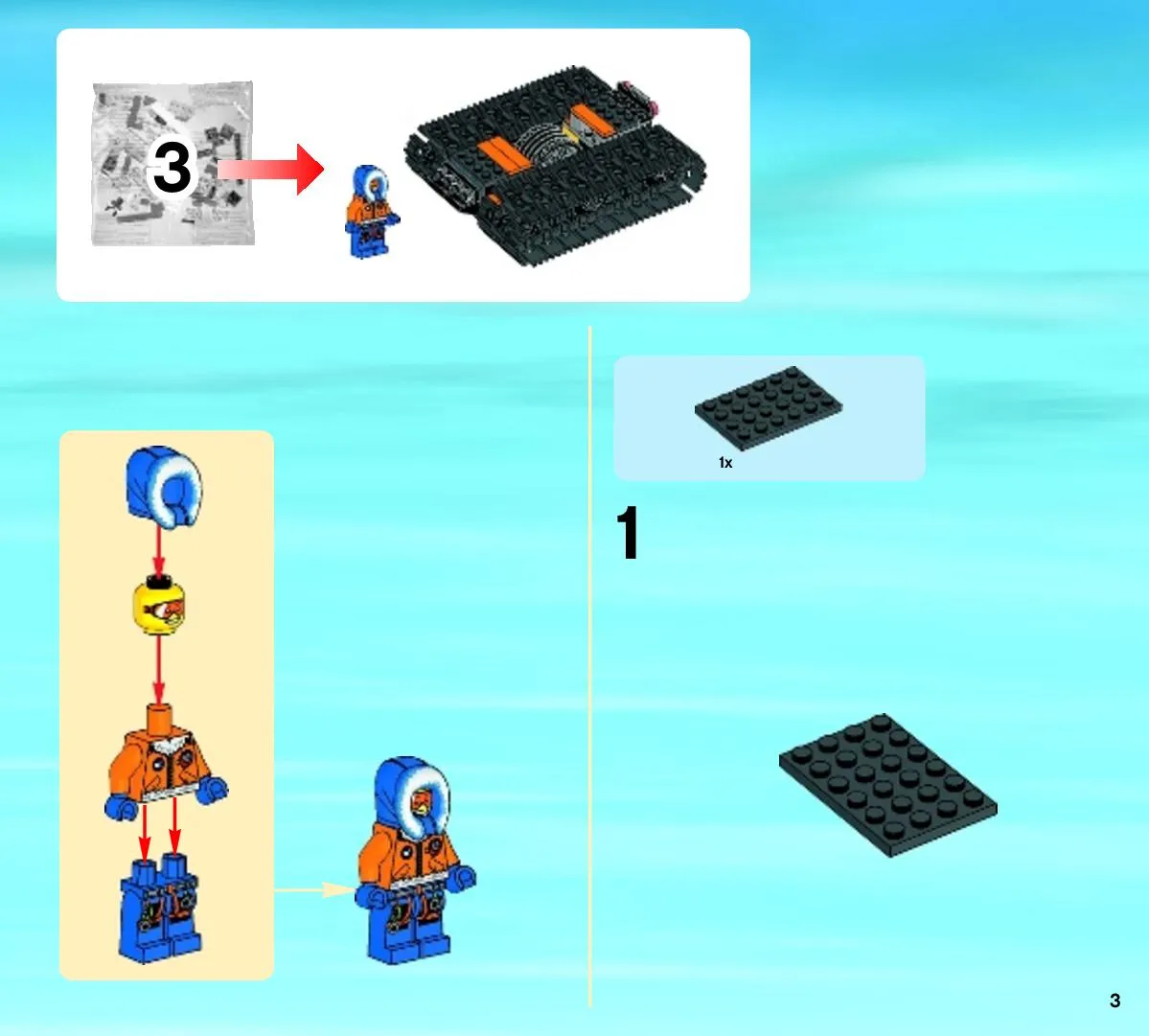 3

1x

1

3