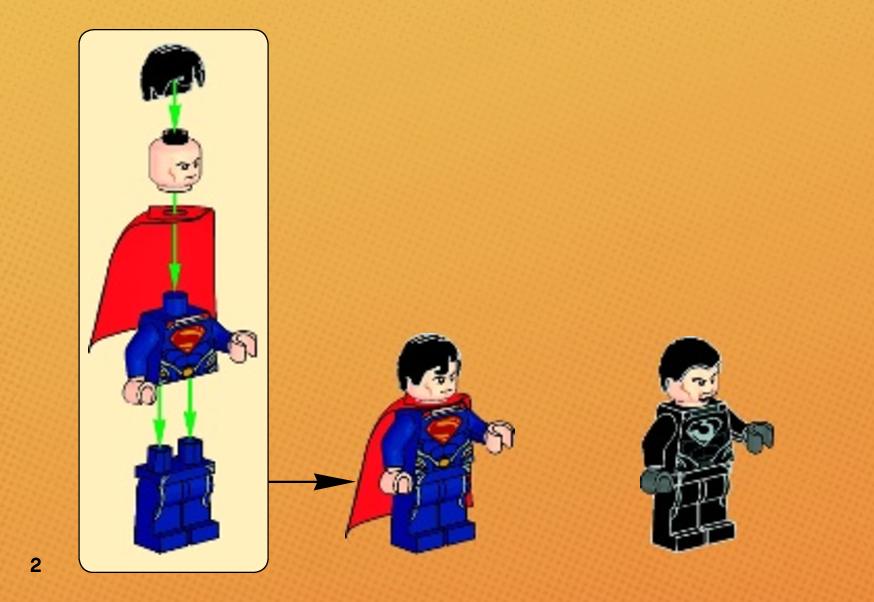 2