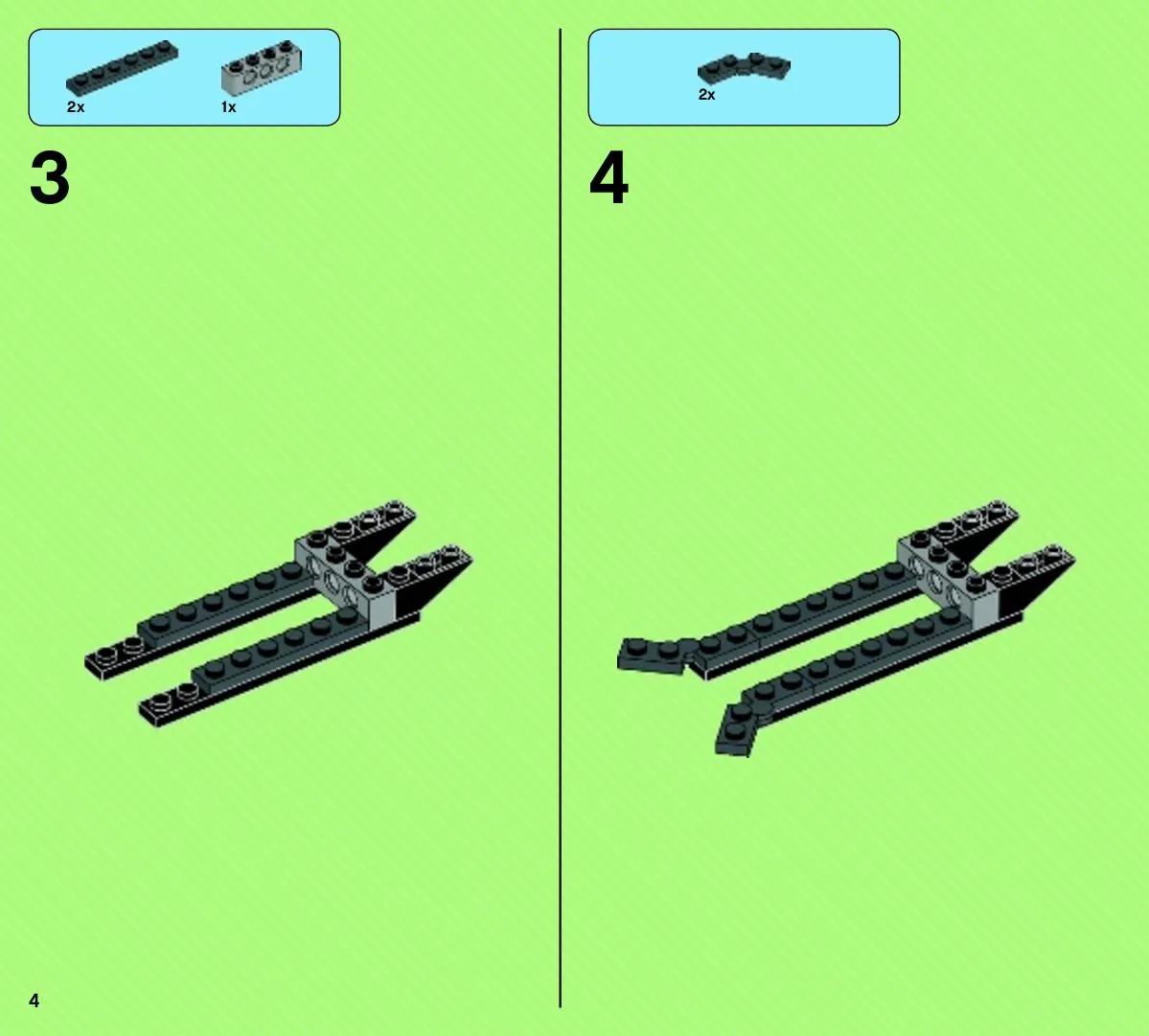 2x 1x

3

2x

4

4