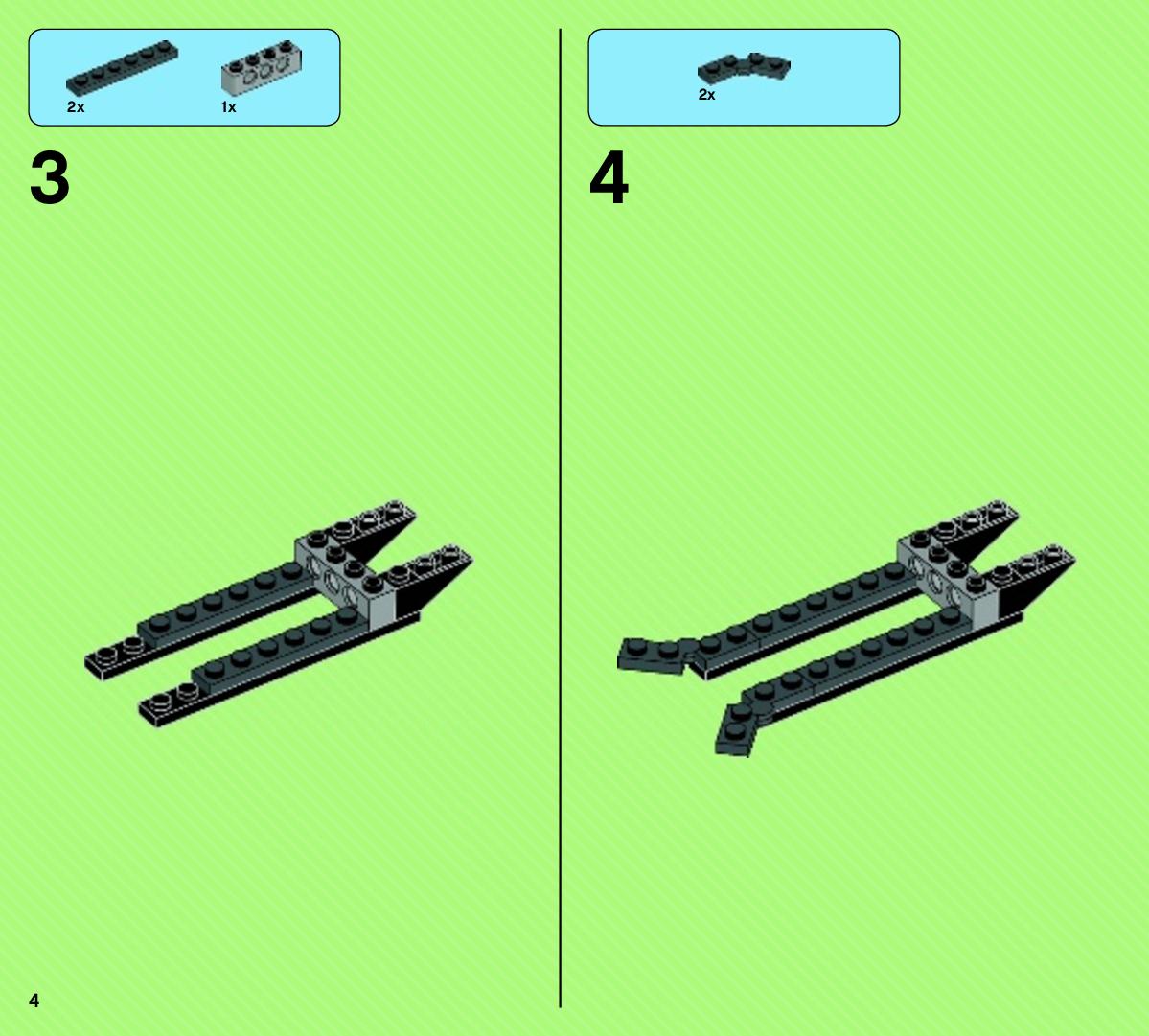 2x 1x

3

2x

4

4