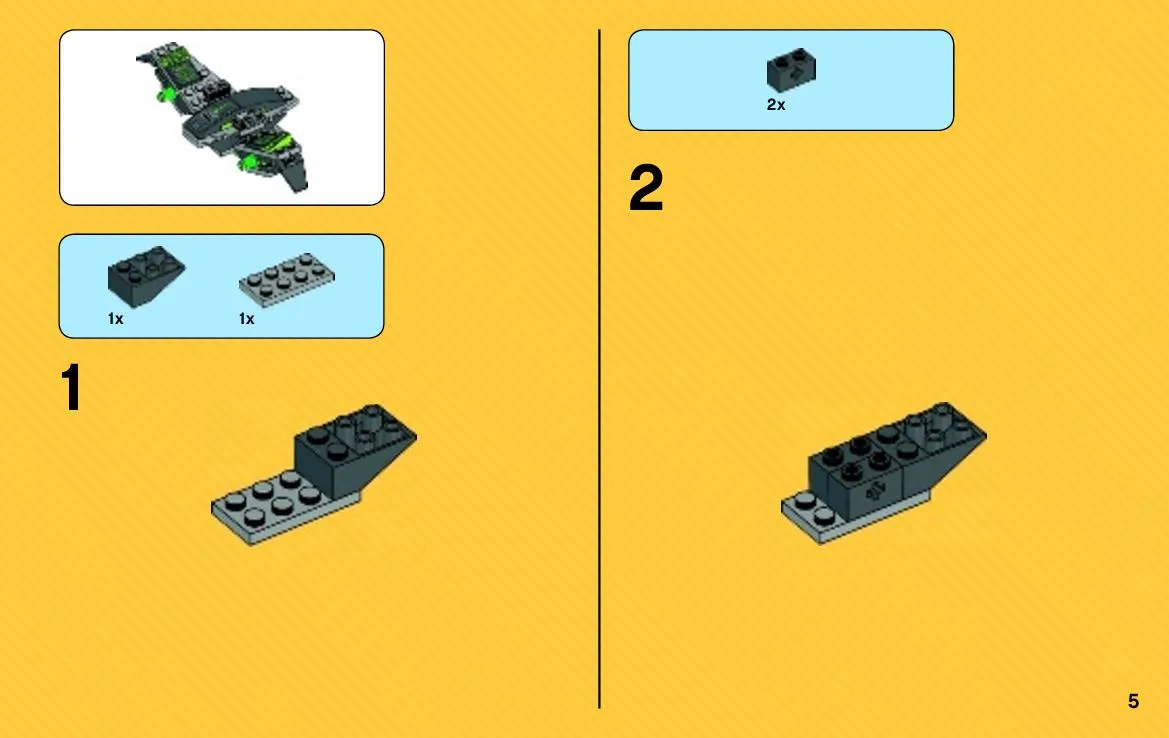 1x 1x

1

2x

2

5