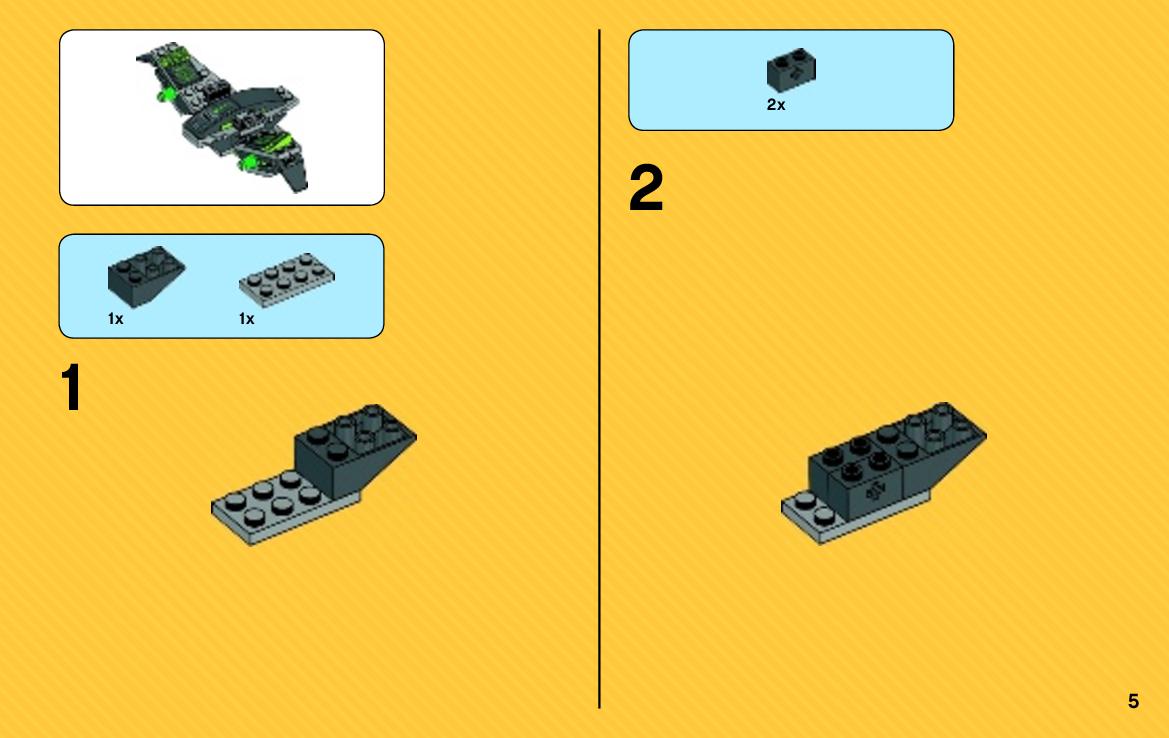 1x

1x

1

2x

2

5