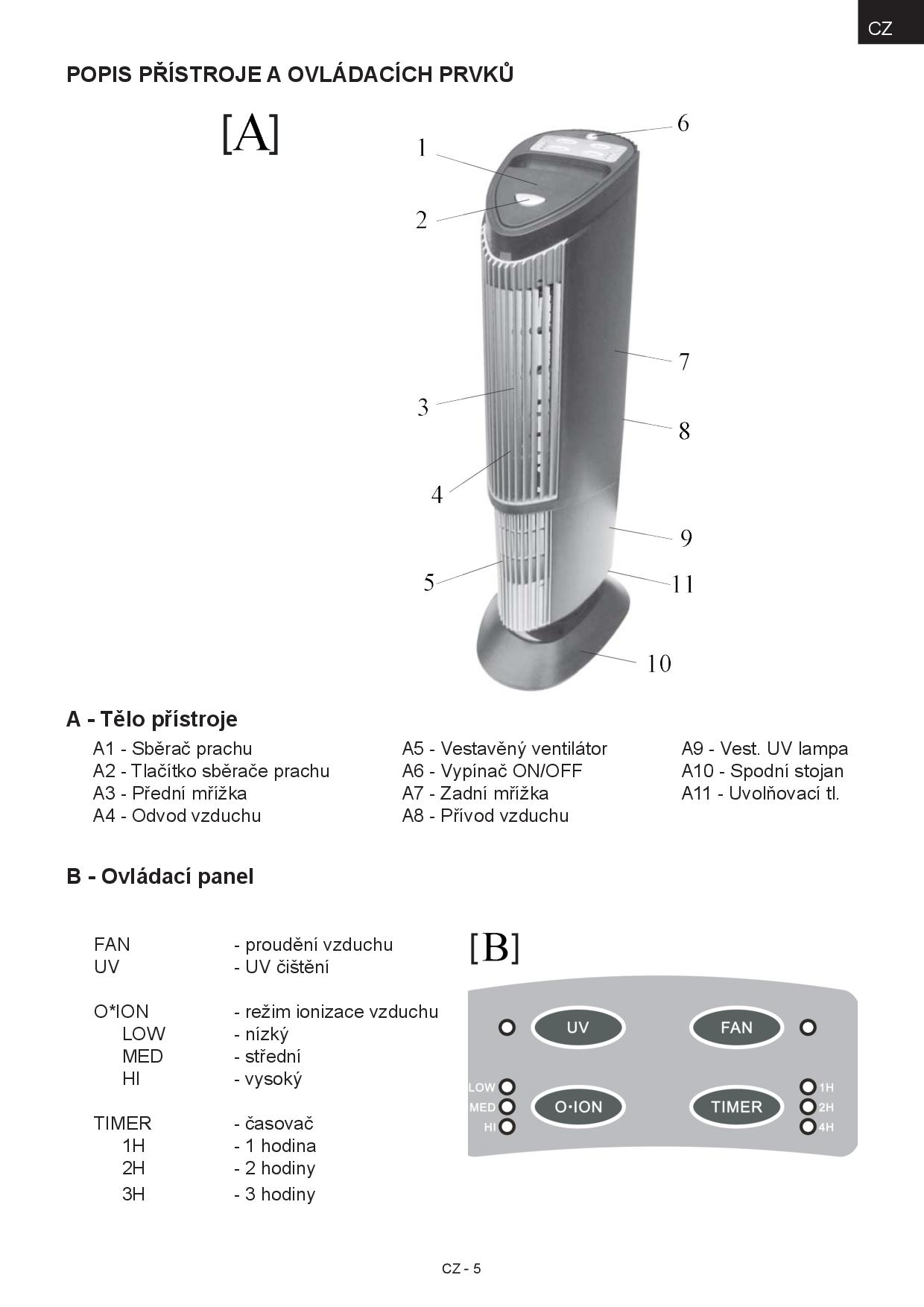 CZ

POPIS PŘÍSTROJE A OVLÁDACÍCH PRVKŮ

[A]

1
2
3
4
5
6
7
8
9
11
10

A - Tělo přístroje

A1 - Sběrač prachu
A2 - Tlačítko sběrače prachu
A3 - Přední mřížka
A4 - Odvod vzduchu

A5 - Vestavěný ventilátor
A6 - Vypínač ON/OFF
A7 - Zadní mřížka
A8 - Přívod vzduchu

A9 - Vest. UV lampa
A10 - Spodní stojan
A11 - Uvolňovací tl.

B - Ovládací panel

FAN - proudění vzduchu
UV - UV čištění

O*ION - režim ionizace vzduchu
LOW - nízký
MED - střední
HI - vysoký

TIMER - časovač
1H - 1 hodina
2H - 2 hodiny
3H - 3 hodiny

[B]

UV
FAN
LOW
MED
HI
O·ION
TIMER
1H
2H
4H

CZ - 5