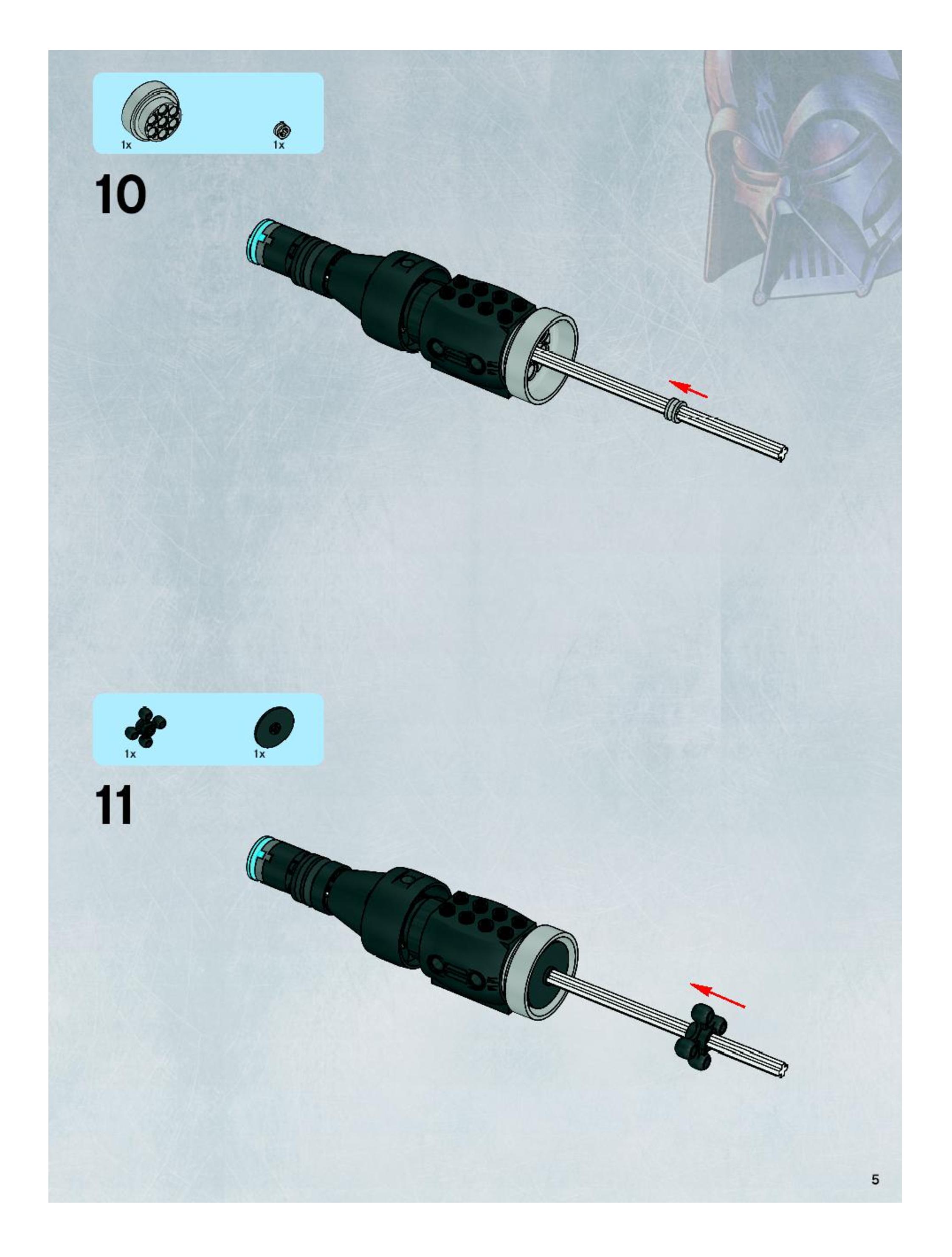 1x
1x

10

1x
1x

11

5