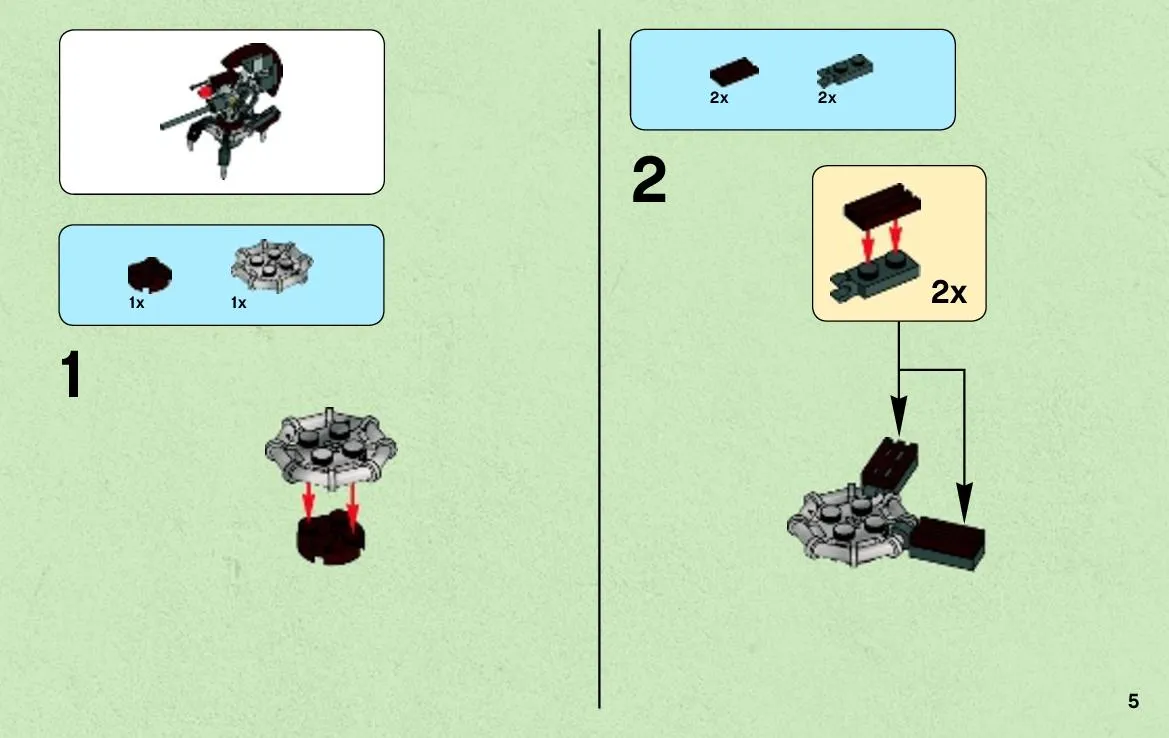 1x 1x

1

2x 2x

2

2x

5