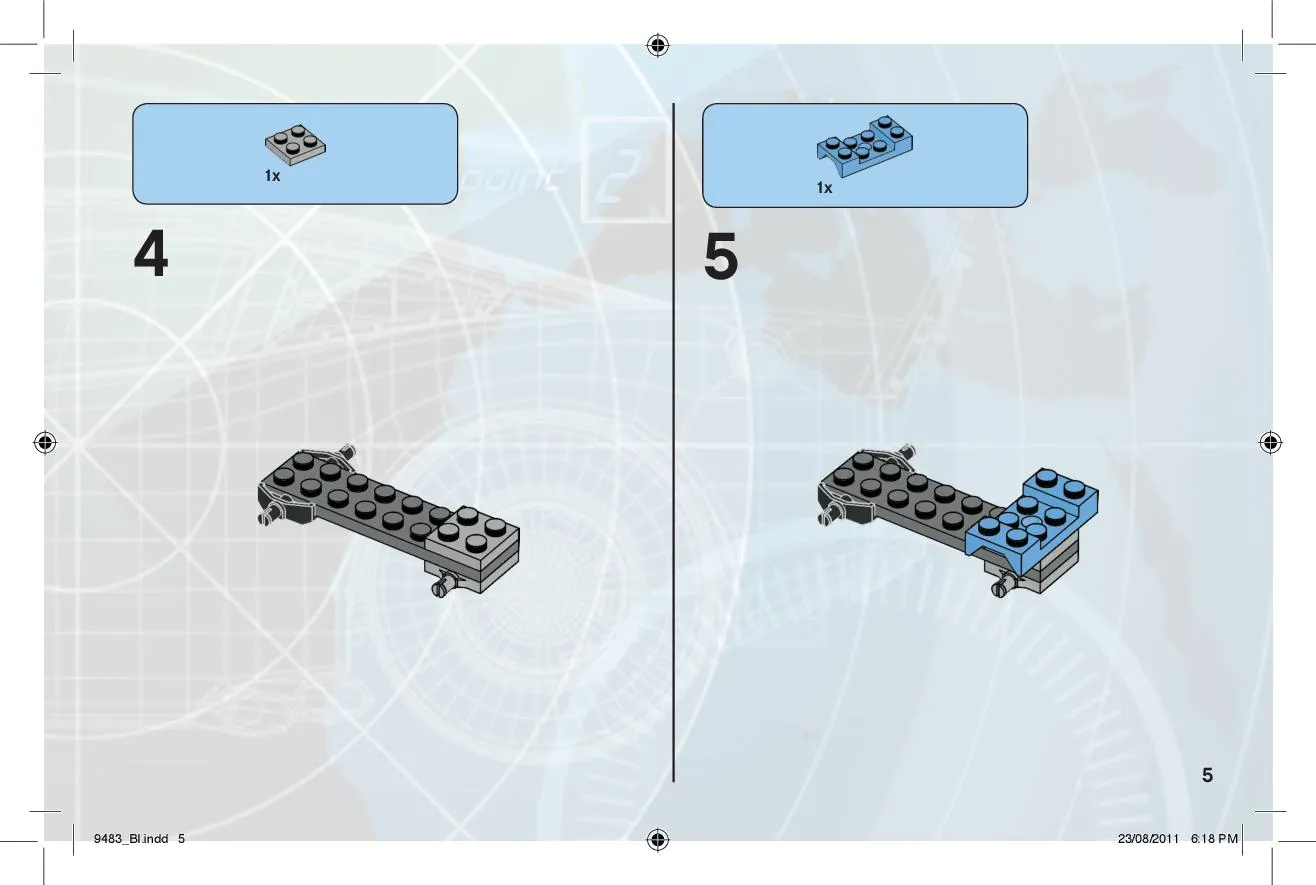 1x

4

1x

5

5

9483_BI.indd 5

23/08/2011 6:18 PM