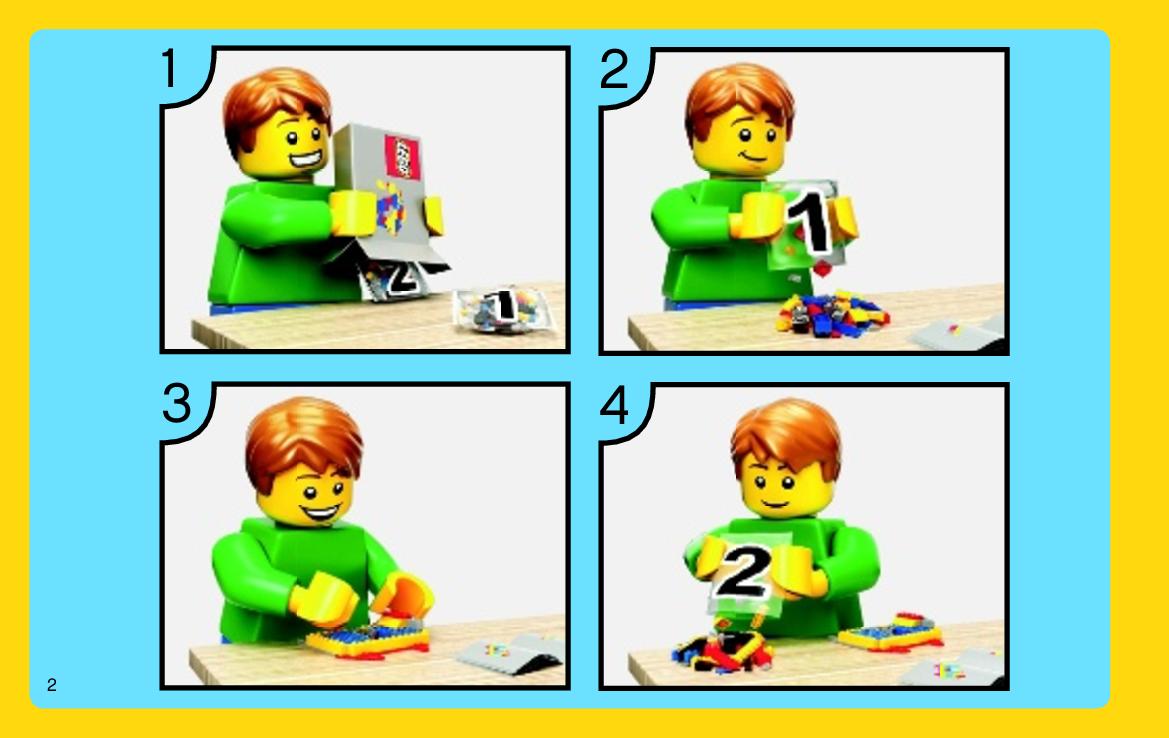 1
2
1
2
1
3
4
2
2