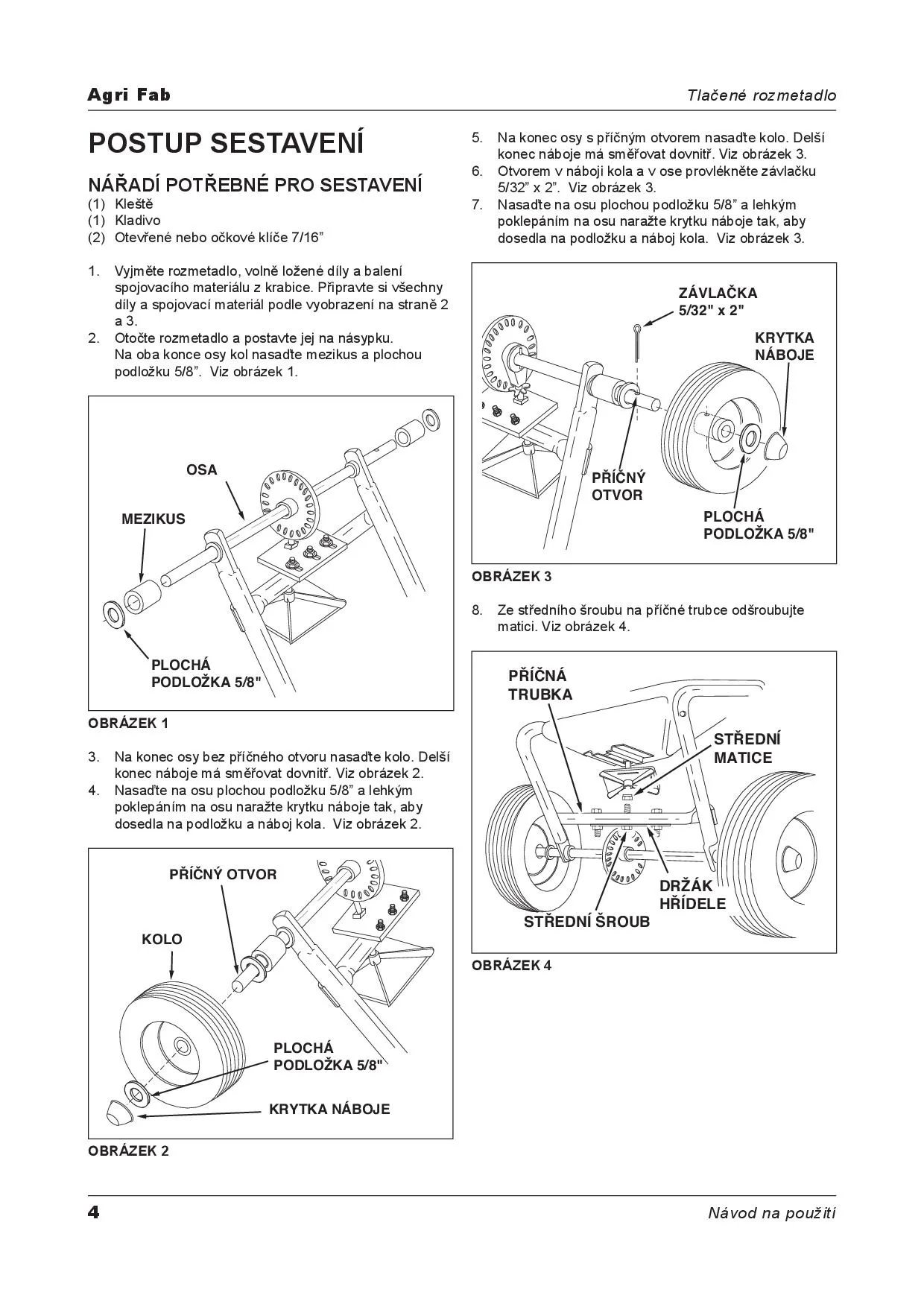 Agri Fab

Tlačené rozmetadlo

POSTUP SESTAVENÍ

NÁŘADÍ POTŘEBNÉ PRO SESTAVENÍ
(1) Kleště
(1) Kladivo
(2) Otevřené nebo očkové klíče 7/16”

1. Vyjměte rozmetadlo, volně ložené díly a balení spojovacího materiálu z krabice. Připravte si všechny díly a spojovací materiál podle vyobrazení na straně 2 a 3.
2. Otočte rozmetadlo a postavte jej na násypku. Na oba konce osy kol nasaďte mezikus a plochou podložku 5/8”. Viz obrázek 1.

OSA
MEZIKUS
PLOCHÁ PODLOŽKA 5/8"

OBRÁZEK 1

3. Na konec osy bez příčného otvoru nasaďte kolo. Delší konec náboje má směřovat dovnitř. Viz obrázek 2.
4. Nasaďte na osu plochou podložku 5/8” a lehkým poklepáním na osu naražte krytku náboje tak, aby dosedla na podložku a náboj kola. Viz obrázek 2.

PŘÍČNÝ OTVOR
KOLO
PLOCHÁ PODLOŽKA 5/8"
KRYTKA NÁBOJE

OBRÁZEK 2

5. Na konec osy s příčným otvorem nasaďte kolo. Delší konec náboje má směřovat dovnitř. Viz obrázek 3.
6. Otvorem v náboji kola a v ose provlékněte závlačku 5/32” x 2”. Viz obrázek 3.
7. Nasaďte na osu plochou podložku 5/8” a lehkým poklepáním na osu naražte krytku náboje tak, aby dosedla na podložku a náboj kola. Viz obrázek 3.

ZÁVLAČKA 5/32" x 2"
KRYTKA NÁBOJE
PŘÍČNÝ OTVOR
PLOCHÁ PODLOŽKA 5/8"

OBRÁZEK 3

8. Ze středního šroubu na příčné trubce odšroubujte matici. Viz obrázek 4.

PŘÍČNÁ TRUBKA
STŘEDNÍ MATICE
DRŽÁK HŘÍDELE
STŘEDNÍ ŠROUB

OBRÁZEK 4

4

Návod na použití