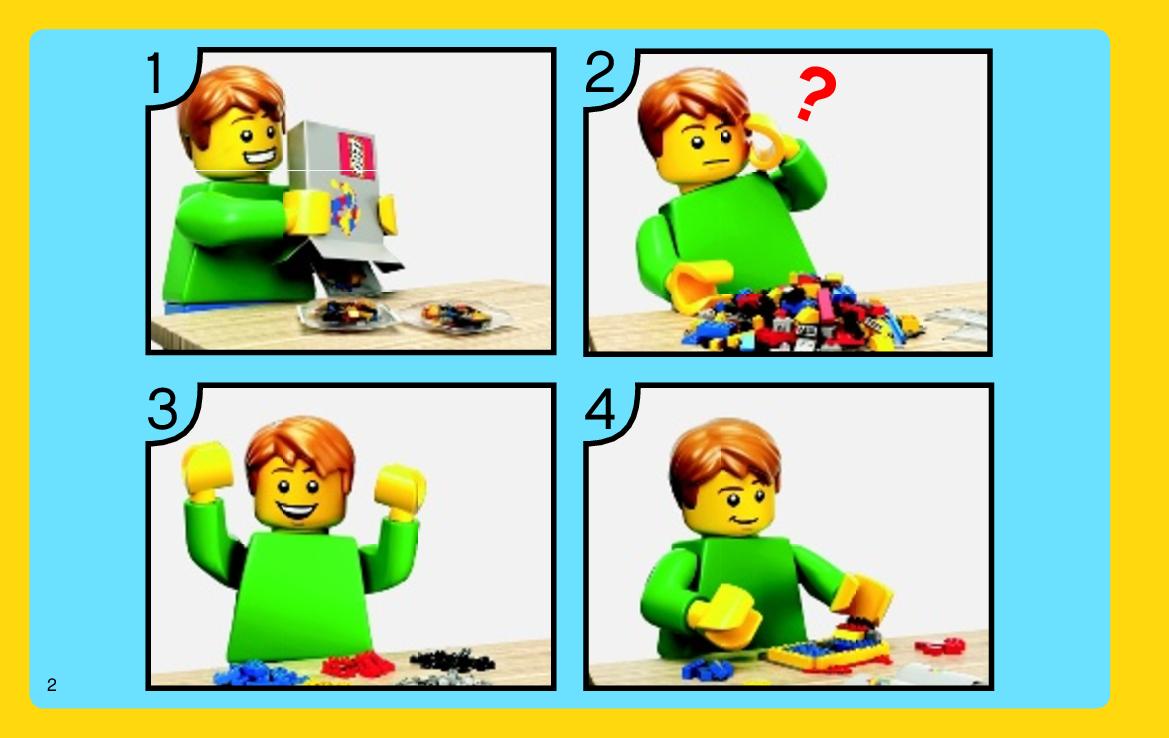 1

2

?

3

4

2