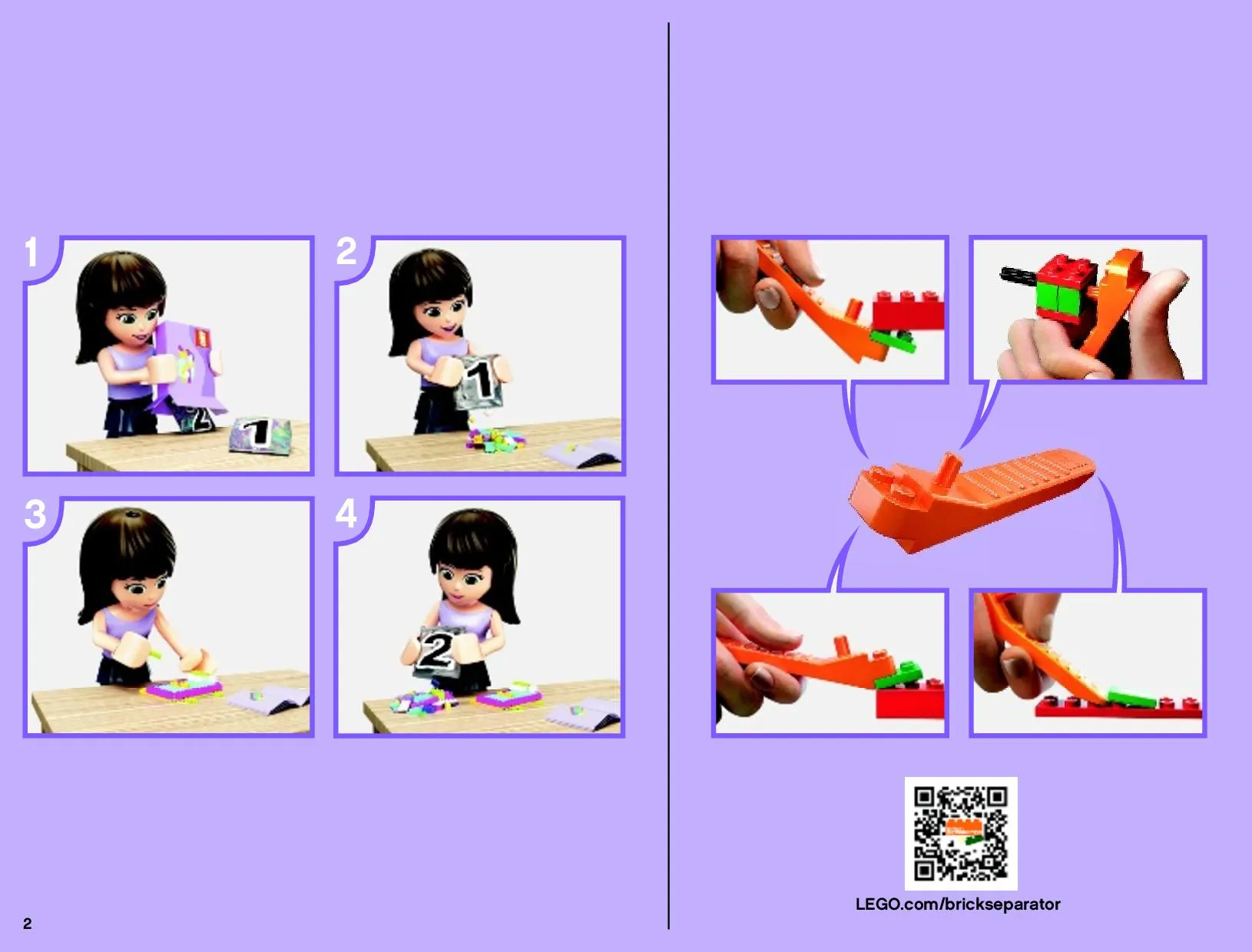 1

2

1

2

1

3

4

2

LEGO.com/brickseparator

2