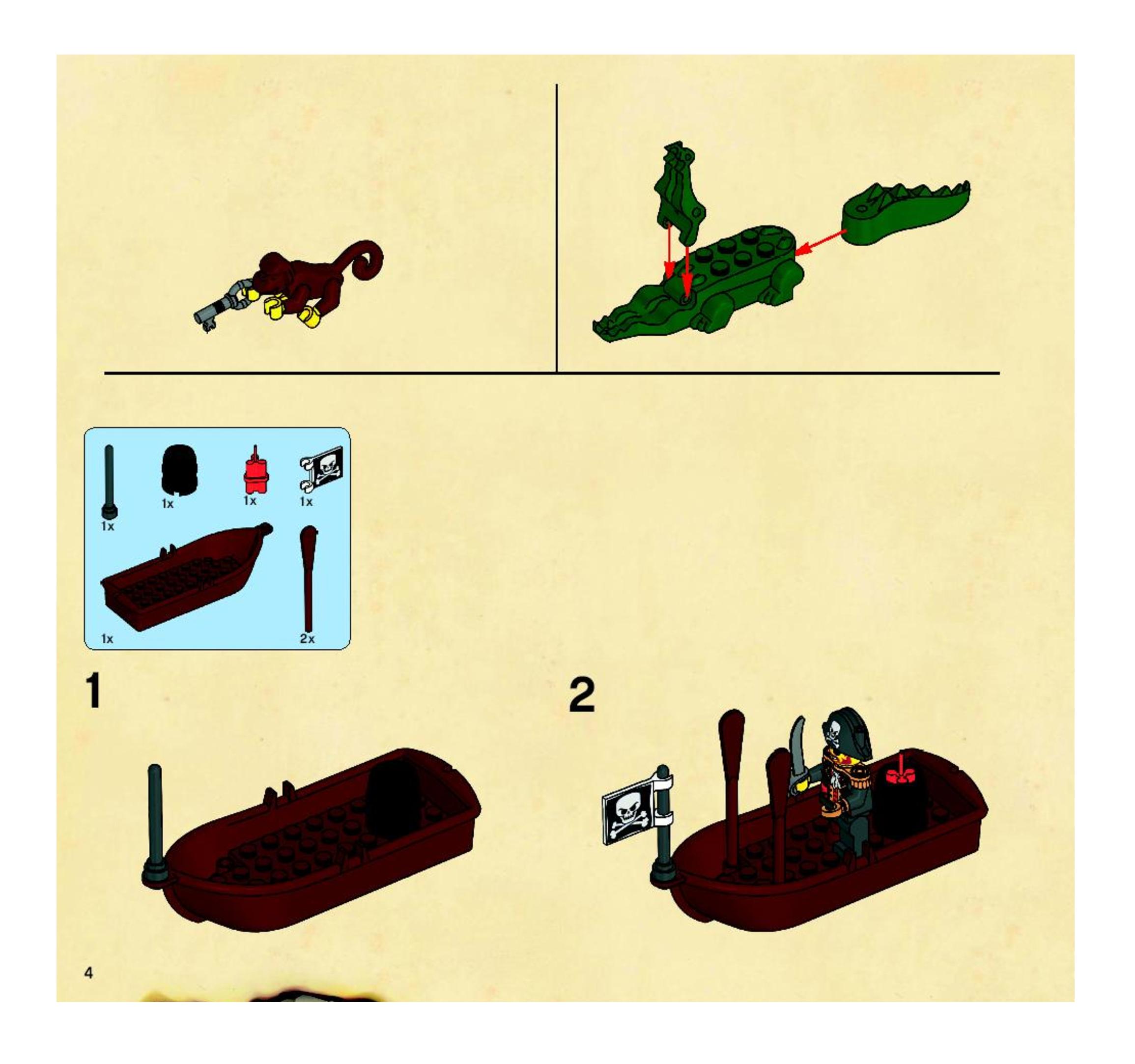 1x

1x

1x

1x

1x

2x

1

2

4