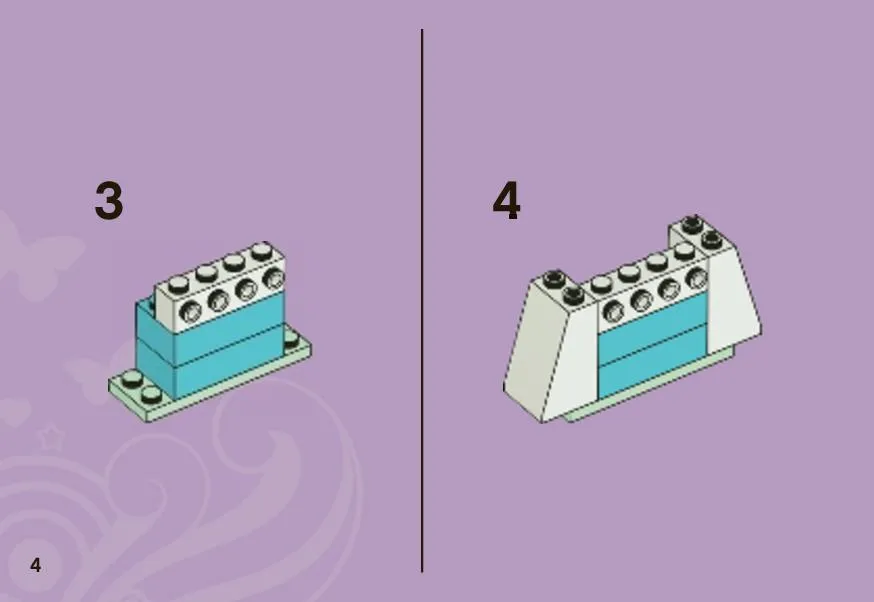 3

4

4