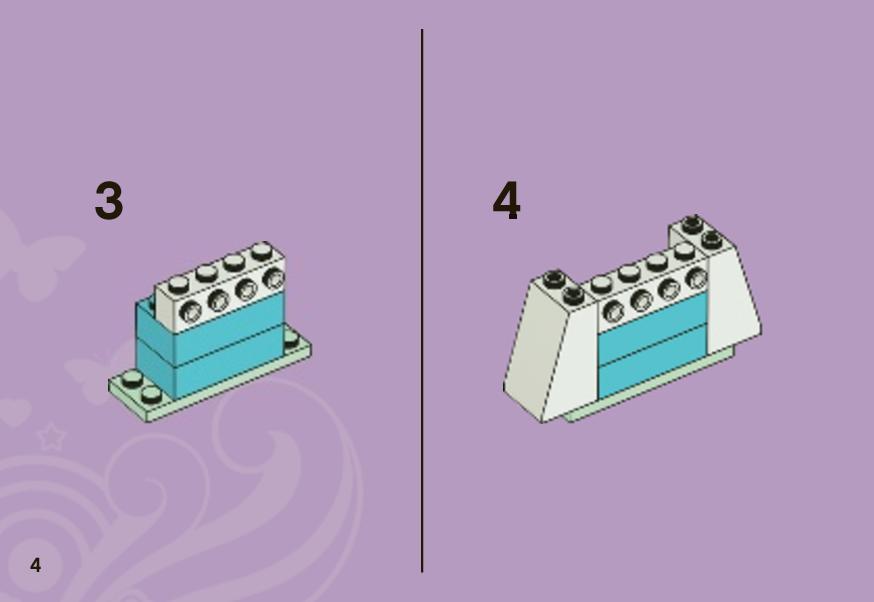 3

4

4