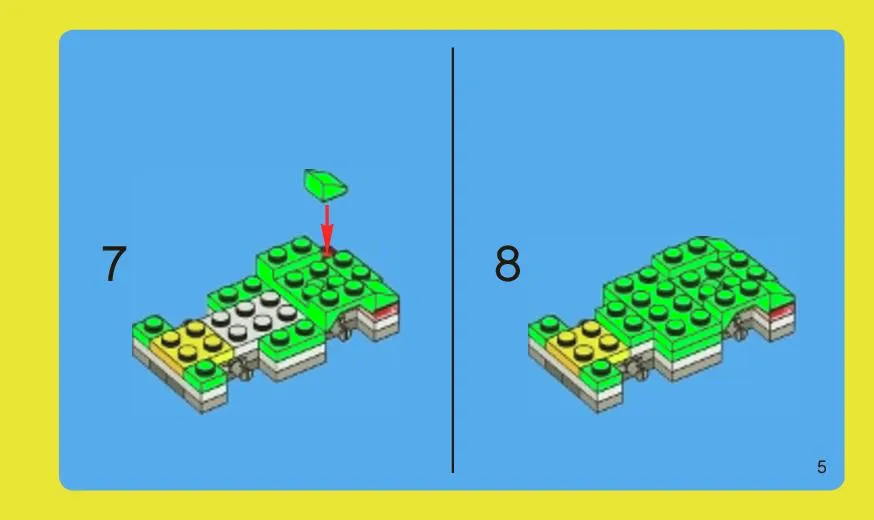 7

8

5