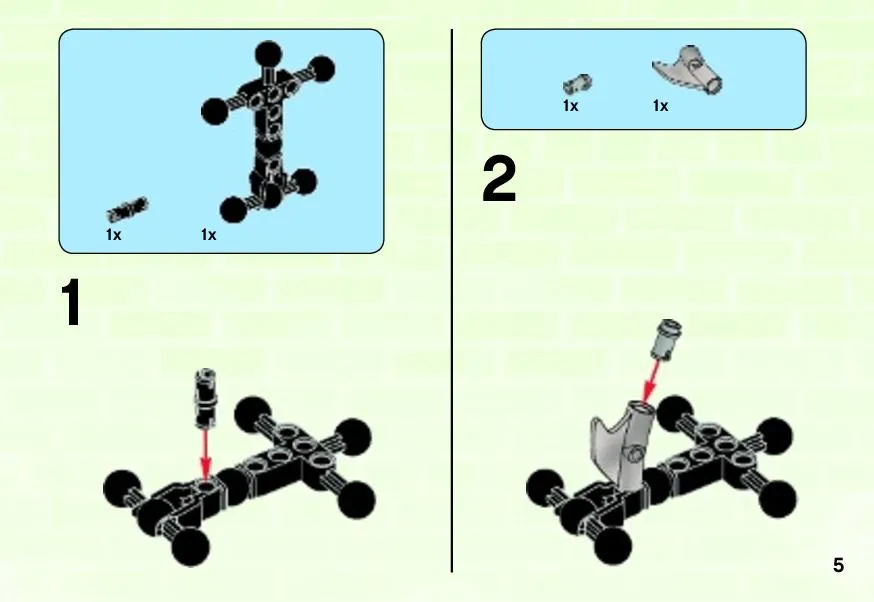 1x 1x

1

1x 1x

2

5