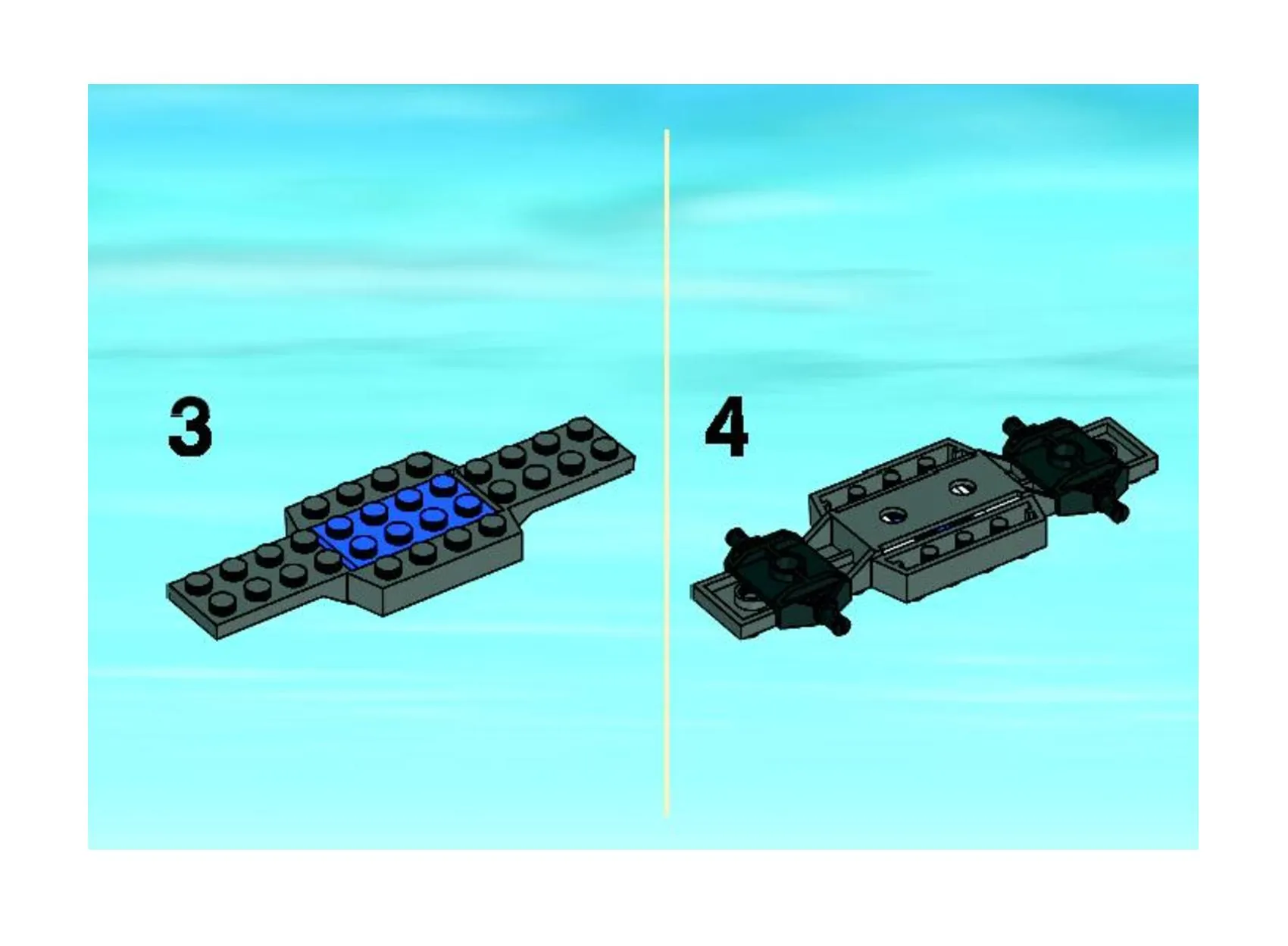 3

4