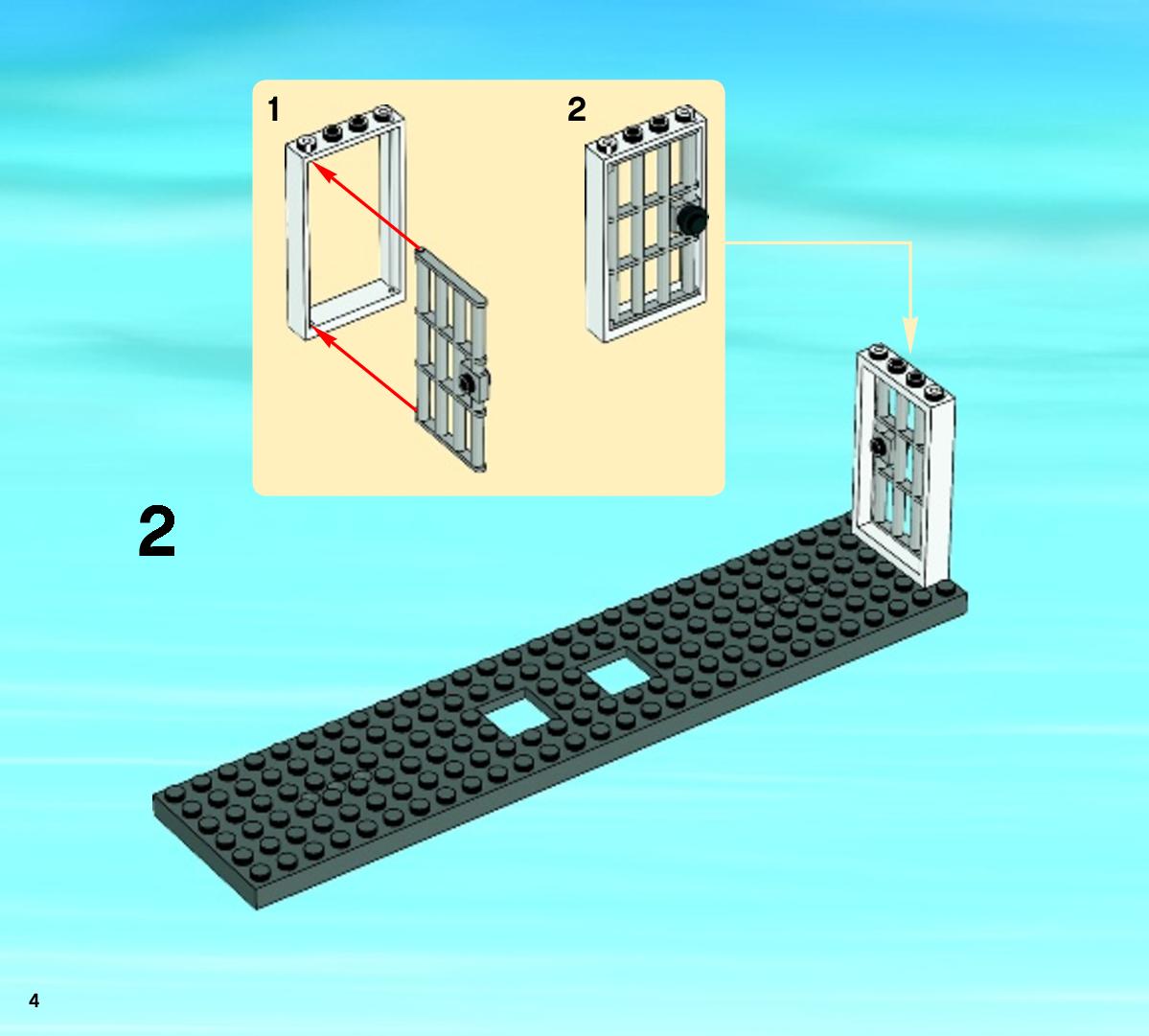 1

2

2

4