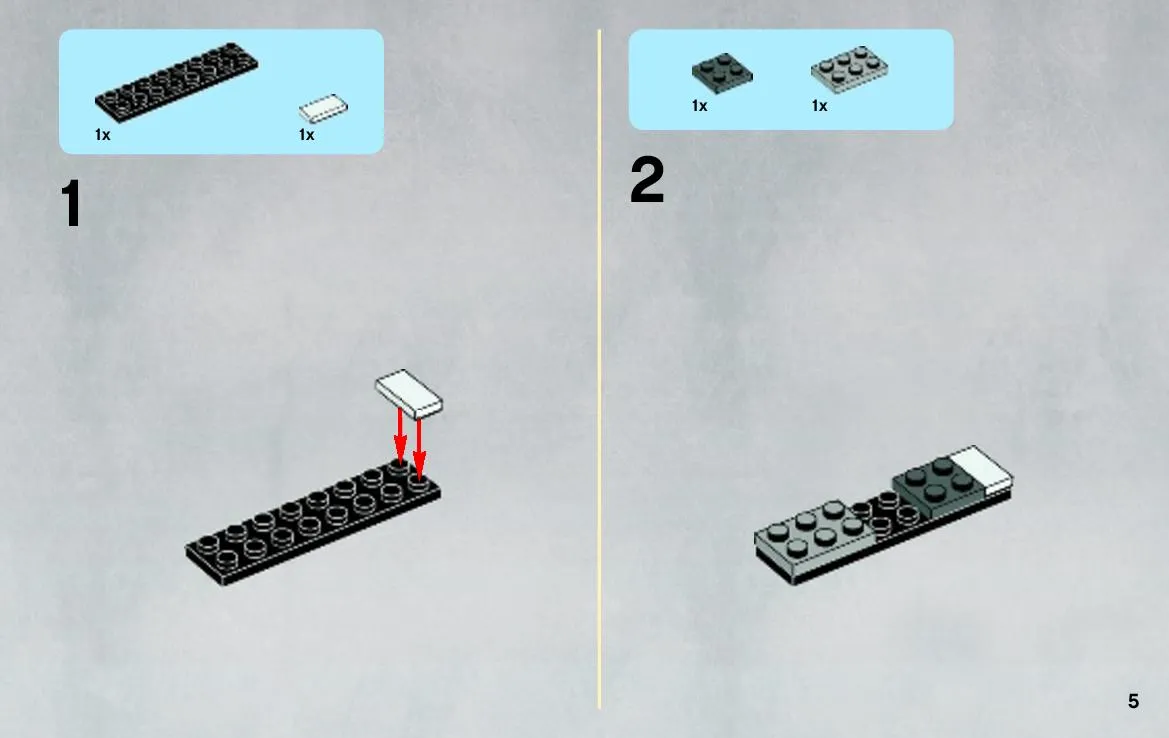 1x
1x

1

1x
1x

2

5