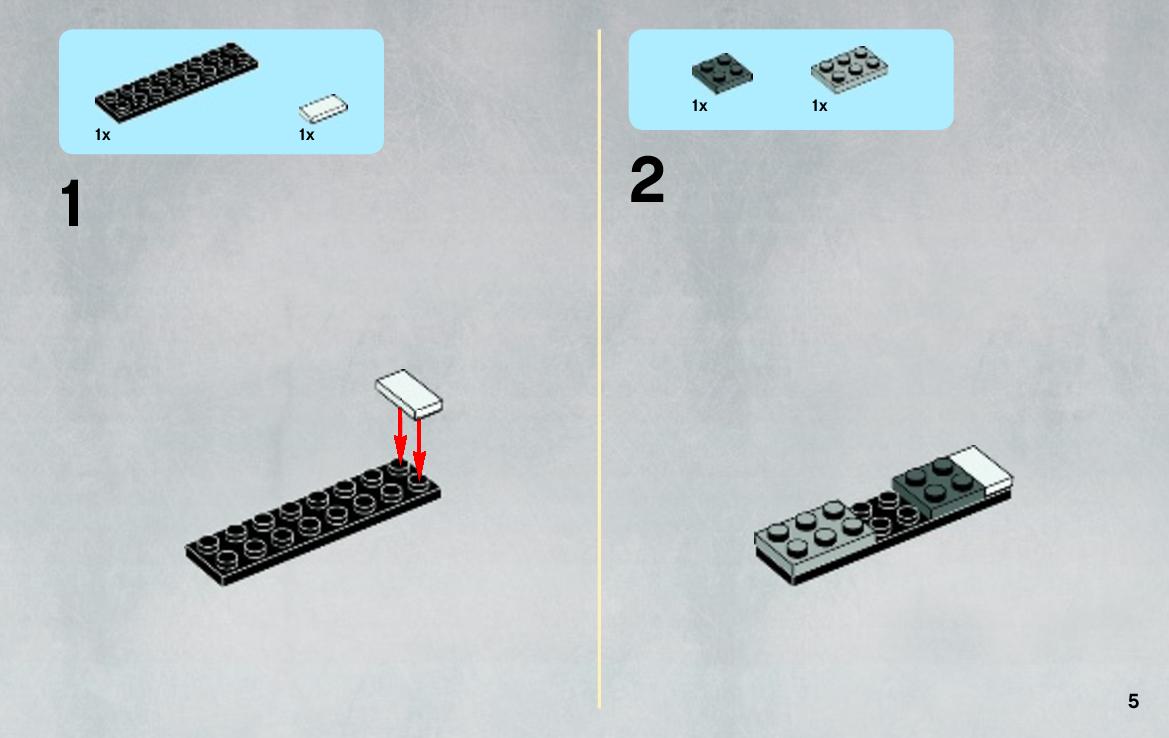 1x
1x

1

1x
1x

2

5