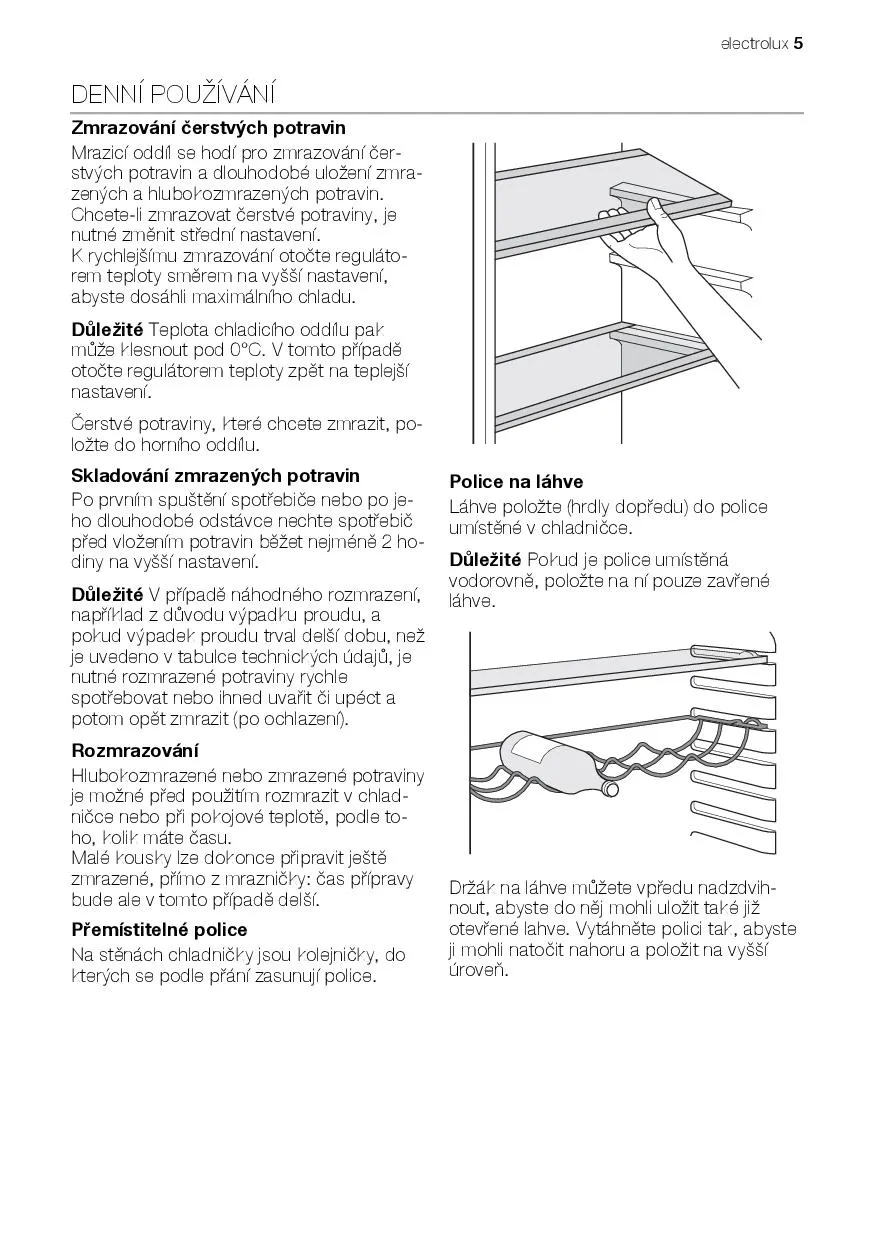 electrolux 5

DENNÍ POUŽÍVÁNÍ

Zmrazování čerstvých potravin

Mrazicí oddíl se hodí pro zmrazování čerstvých potravin a dlouhodobé uložení zmrazených a hlubokozmrazených potravin.
Chcete-li zmrazovat čerstvé potraviny, je nutné změnit střední nastavení.
K rychlejšímu zmrazování otočte regulátorem teploty směrem na vyšší nastavení, abyste dosáhli maximálního chladu.

Důležité Teplota chladicího oddílu pak může klesnout pod 0°C. V tomto případě otočte regulátorem teploty zpět na teplejší nastavení.

Čerstvé potraviny, které chcete zmrazit, položte do horního oddílu.

Skladování zmrazených potravin

Po prvním spuštění spotřebiče nebo po jeho dlouhodobé odstávce nechte spotřebič před vložením potravin běžet nejméně 2 hodiny na vyšší nastavení.

Důležité V případě náhodného rozmrazení, například z důvodu výpadku proudu, a pokud výpadek proudu trval delší dobu, než je uvedeno v tabulce technických údajů, je nutné rozmrazené potraviny rychle spotřebovat nebo ihned uvařit či upéct a potom opět zmrazit (po ochlazení).

Rozmrazování

Hlubokozmrazené nebo zmrazené potraviny je možné před použitím rozmrazit v chladničce nebo při pokojové teplotě, podle toho, kolik máte času.
Malé kousky lze dokonce připravit ještě zmrazené, přímo z mrazničky: čas přípravy bude ale v tomto případě delší.

Přemístitelné police

Na stěnách chladničky jsou kolejničky, do kterých se podle přání zasunují police.

Police na láhve

Láhve položte (hrdly dopředu) do police umístěné v chladničce.

Důležité Pokud je police umístěná vodorovně, položte na ní pouze zavřené láhve.

Držák na láhve můžete vpředu nadzdvihnout, abyste do něj mohli uložit také již otevřené lahve. Vytáhněte polici tak, abyste ji mohli natočit nahoru a položit na vyšší úroveň.