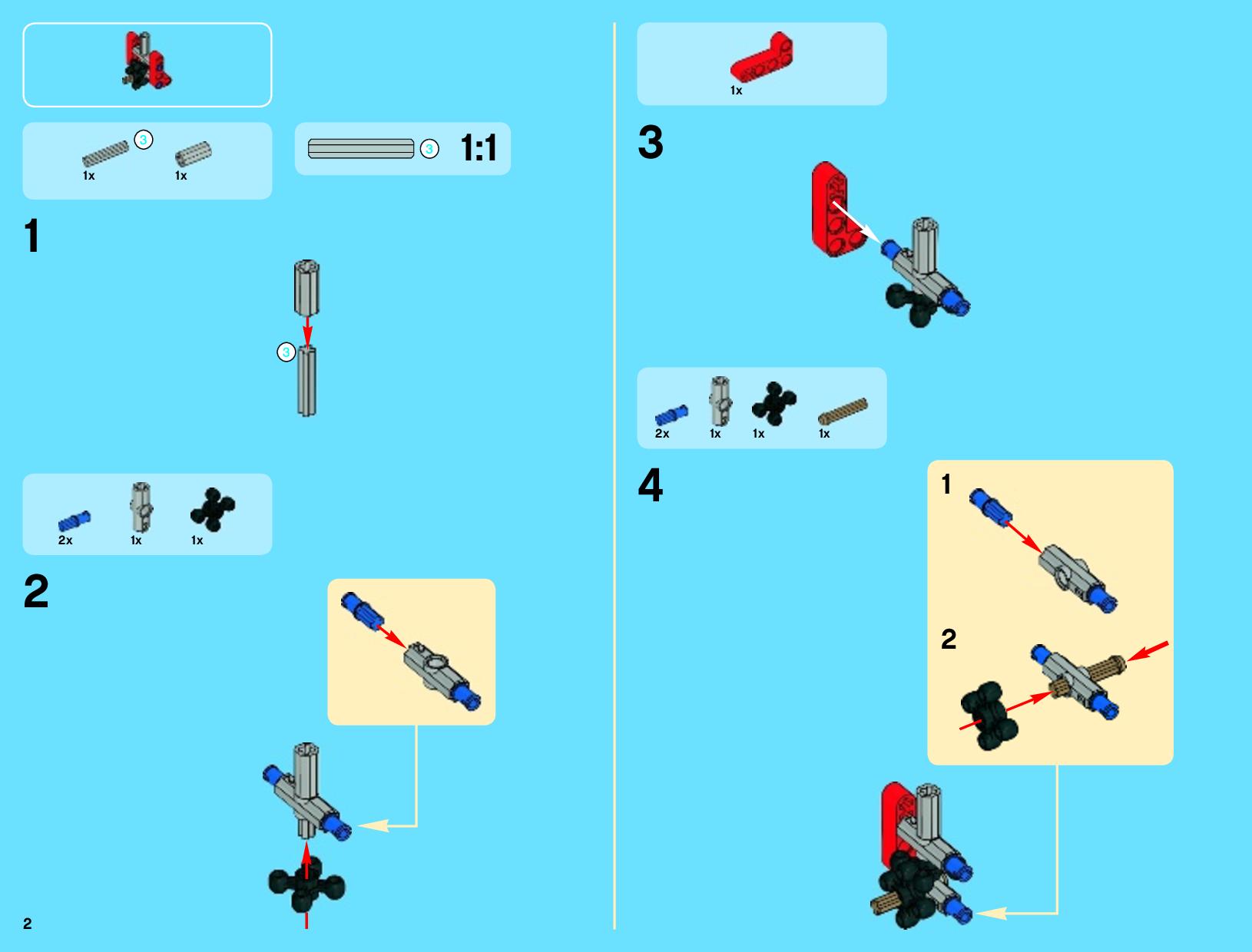 3
1x
1x

3
1:1

1

3

2x
1x
1x

2

2

1x

3

2x
1x
1x
1x

4

1

2