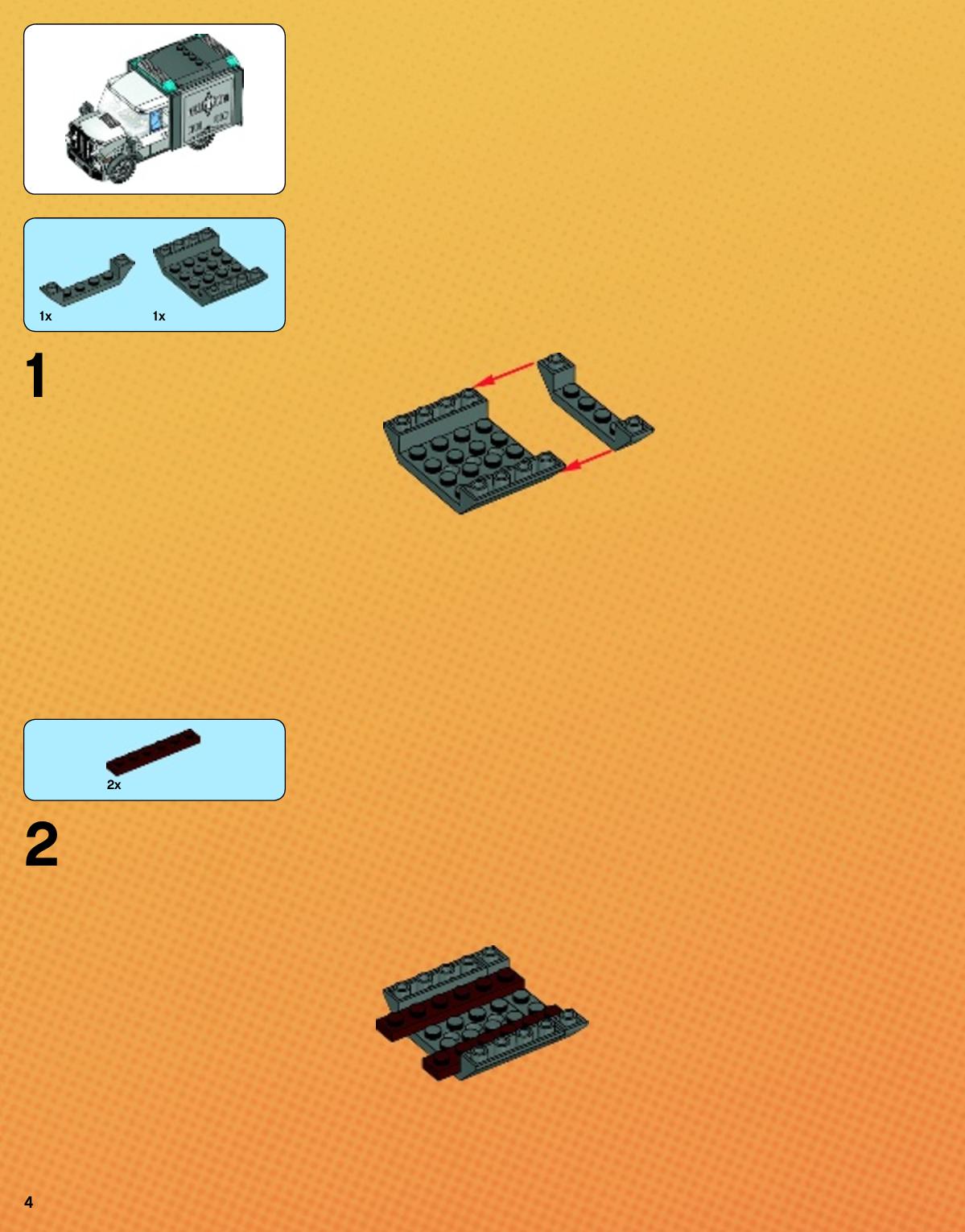 1x
1x

1

2x

2

4