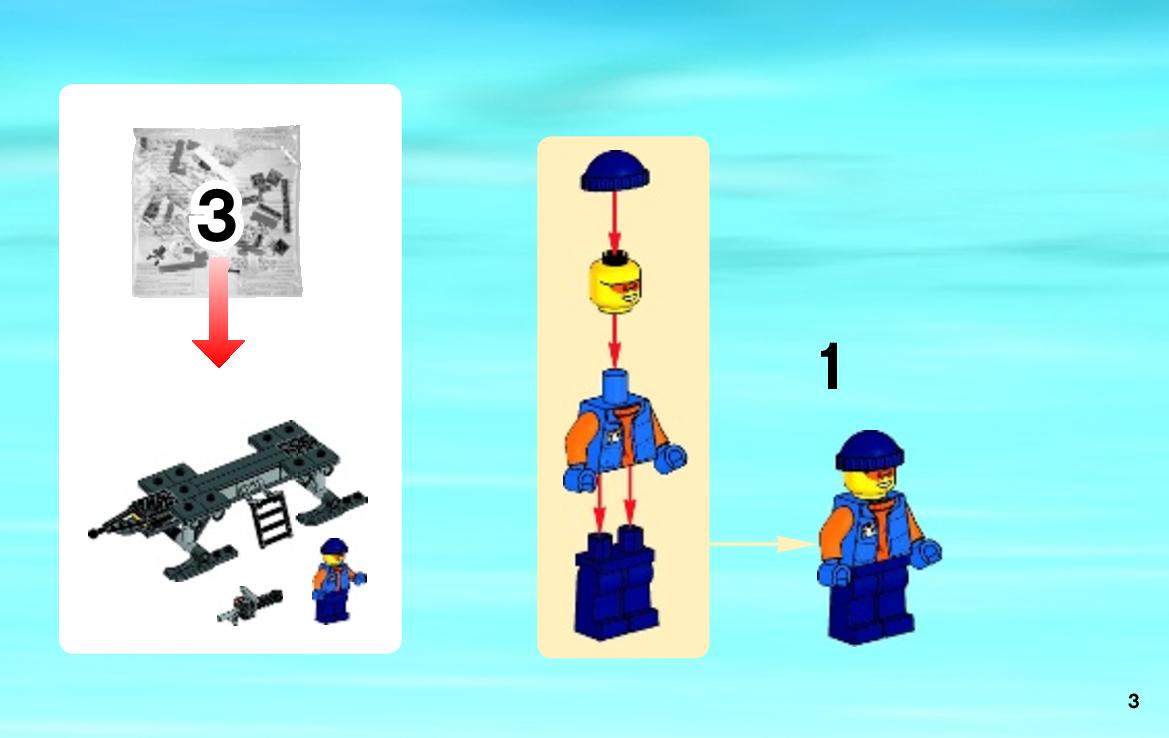 3

1

3