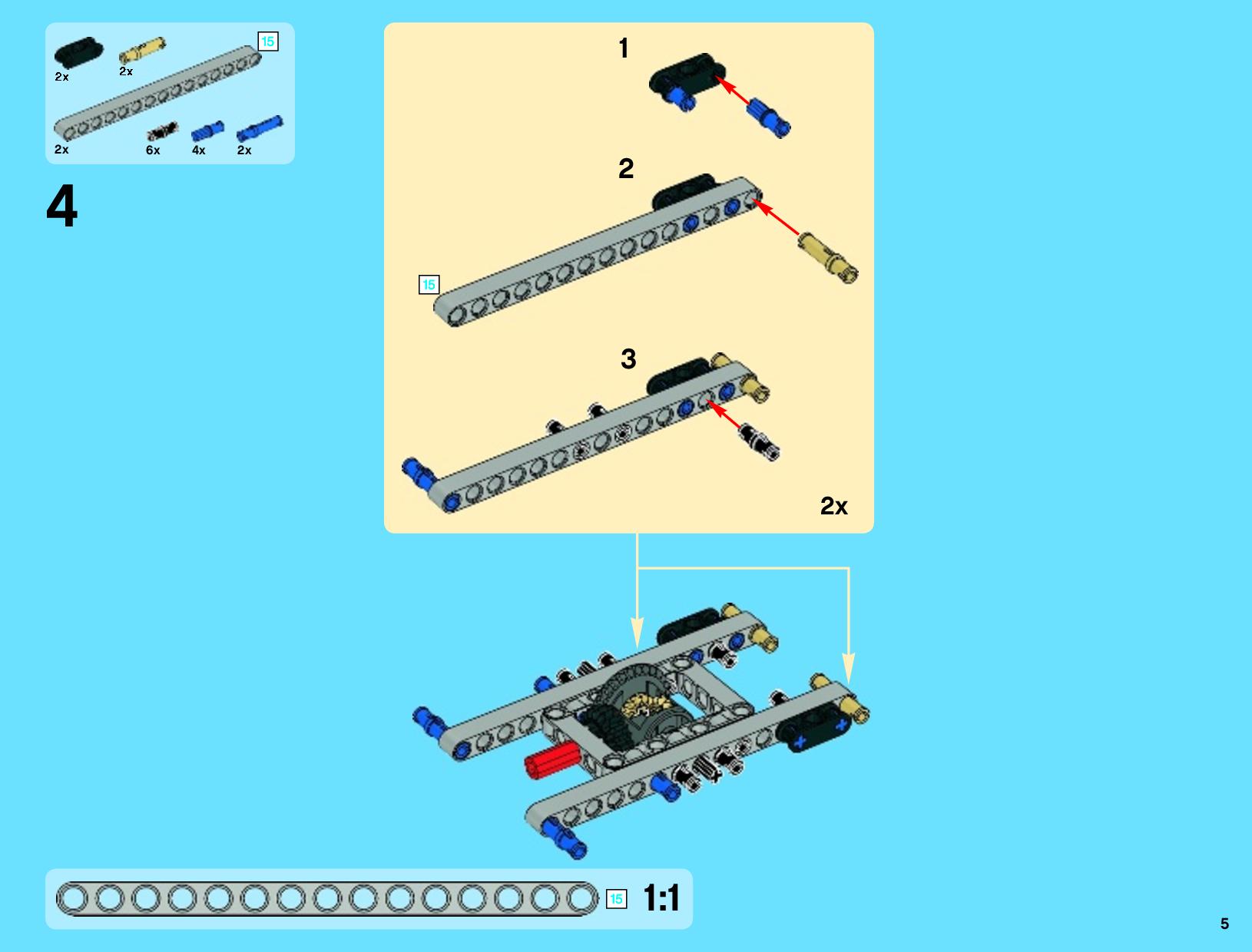 15
2x
2x
2x
6x
4x
2x

4

1

2

15

3

2x

15
1:1

5